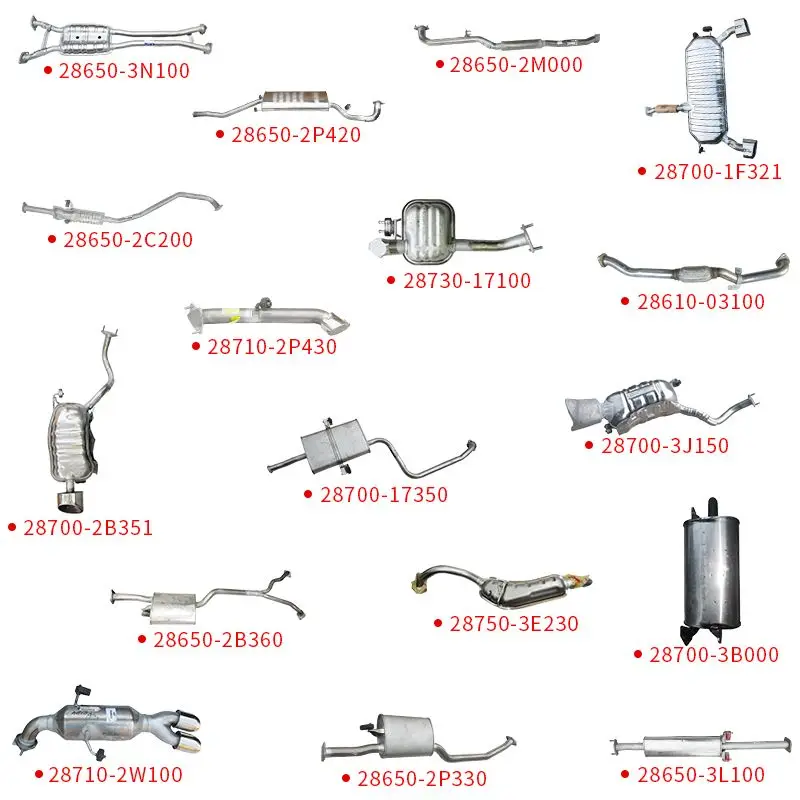 • 28650-3N100
• 28650-2M000
• 28650-2P420
• 28700-1F321
• 28650-2C200
• 28730-17100
• 28610-03100
• 28710-2P430
• 28700-3J150
• 28700-17350
• 28700-2B351
• 28650-2B360
• 28750-3E230
• 28700-3B000
• 28710-2W100
• 28650-2P330
• 28650-3L100