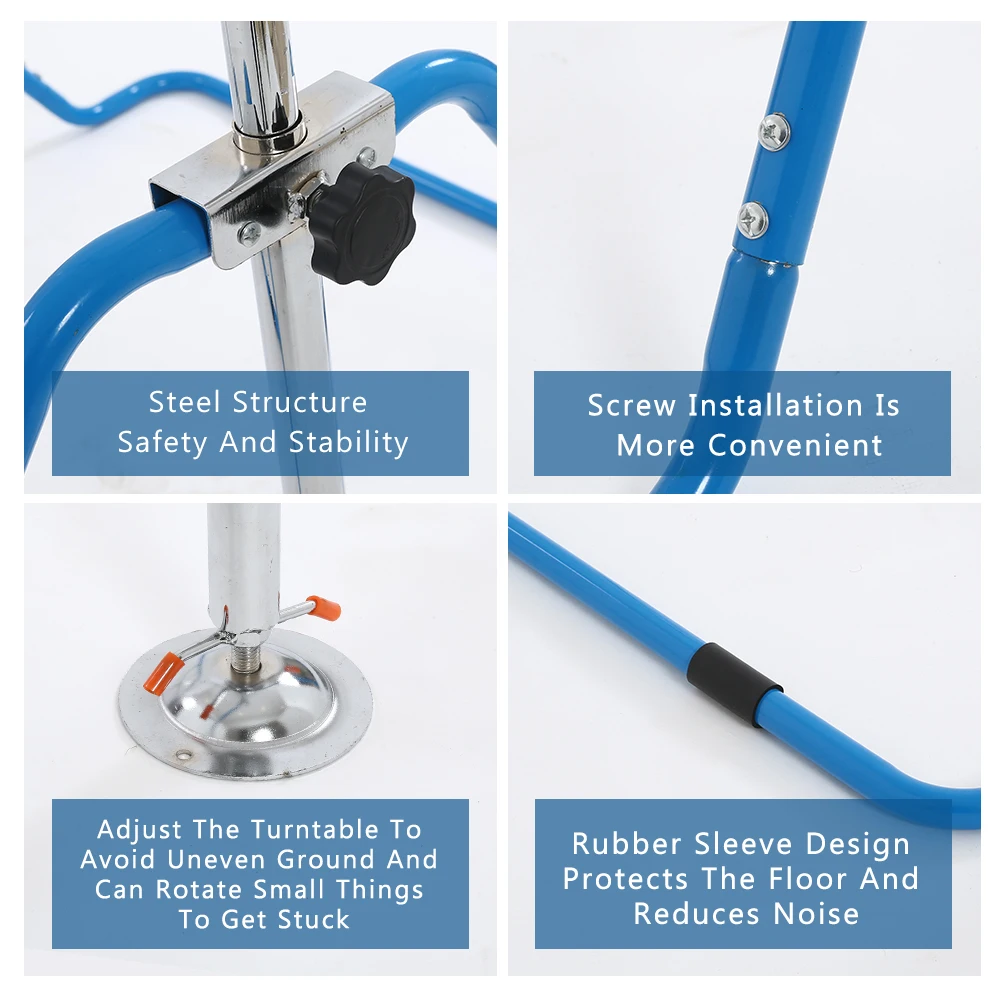 Steel Structure Safety And Stability

Screw Installation Is More Convenient

Adjust The Turntable To Avoid Uneven Ground And Can Rotate Small Things To Get Stuck

Rubber Sleeve Design Protects The Floor And Reduces Noise