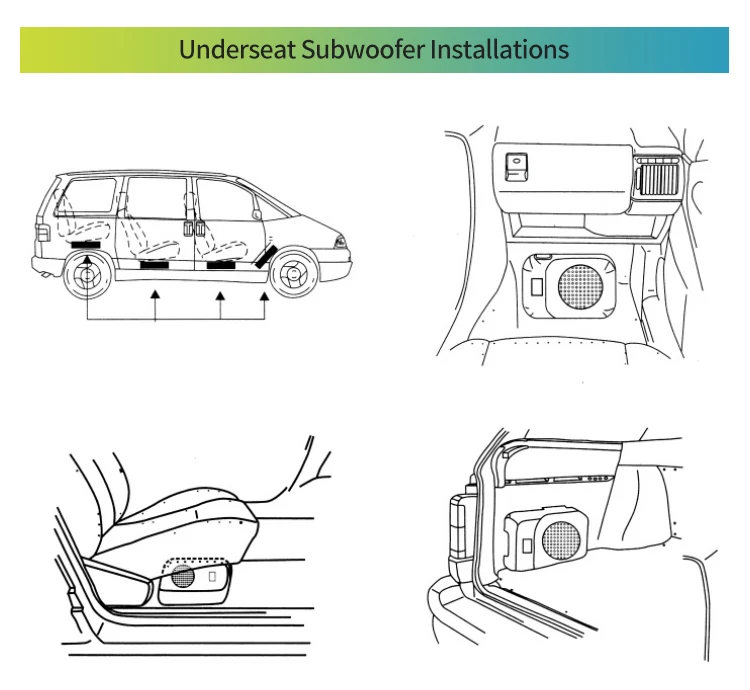 Underseat Subwoofer Installations