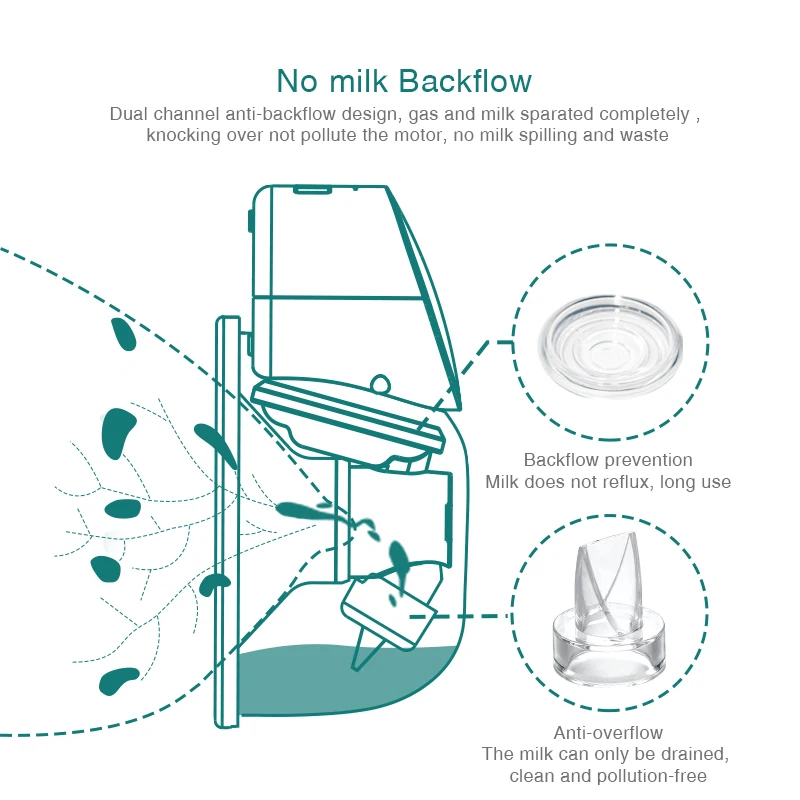 No milk Backflow

Dual channel anti-backflow design, gas and milk sparated completely , knocking over not pollute the motor, no milk spilling and waste

Backflow prevention
Milk does not reflux, long use

Anti-overflow
The milk can only be drained, clean and pollution-free