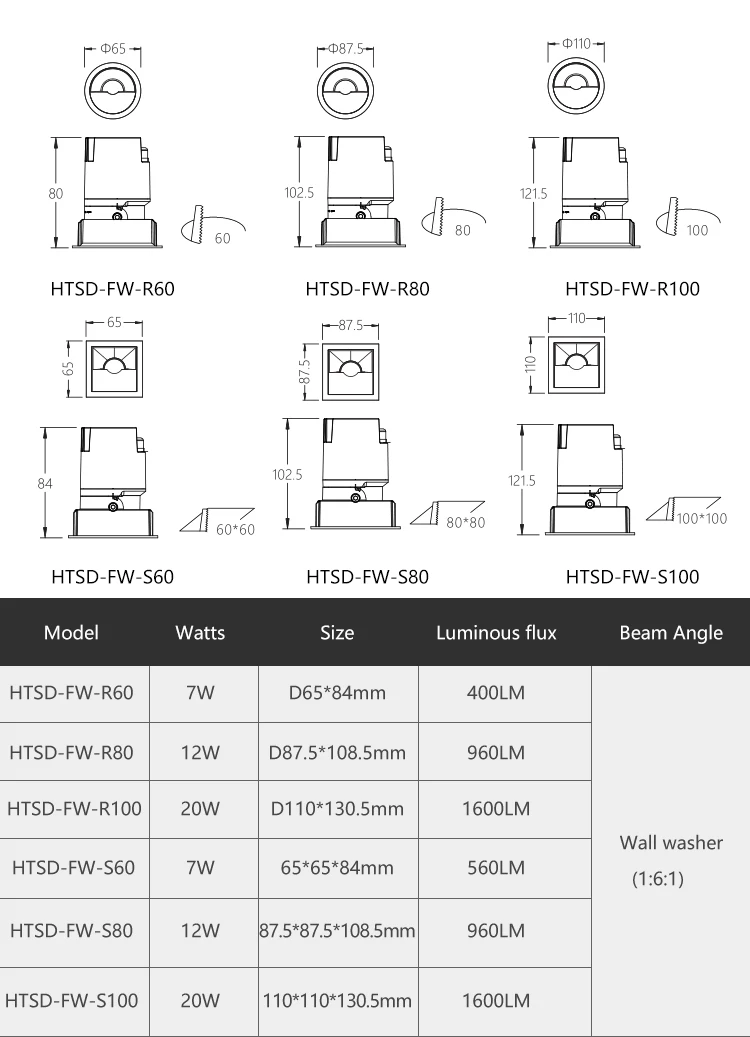 Φ65

80

60

HTSD-FW-R60

Φ87.5

102.5

80

HTSD-FW-R80

Φ110

121.5

100

HTSD-FW-R100

65

65

84

60*60

HTSD-FW-S60

87.5

87.5

102.5

80*80

HTSD-FW-S80

110

110

121.5

100*100

HTSD-FW-S100

| Model | Watts | Size | Luminous flux | Beam Angle |
|---|---|---|---|---|
| HTSD-FW-R60 | 7W | D65*84mm | 400LM | Wall washer (1:6:1) |
| HTSD-FW-R80 | 12W | D87.5*108.5mm | 960LM | |
| HTSD-FW-R100 | 20W | D110*130.5mm | 1600LM | |
| HTSD-FW-S60 | 7W | 65*65*84mm | 560LM | |
| HTSD-FW-S80 | 12W | 87.5*87.5*108.5mm | 960LM | |
| HTSD-FW-S100 | 20W | 110*110*130.5mm | 1600LM | |