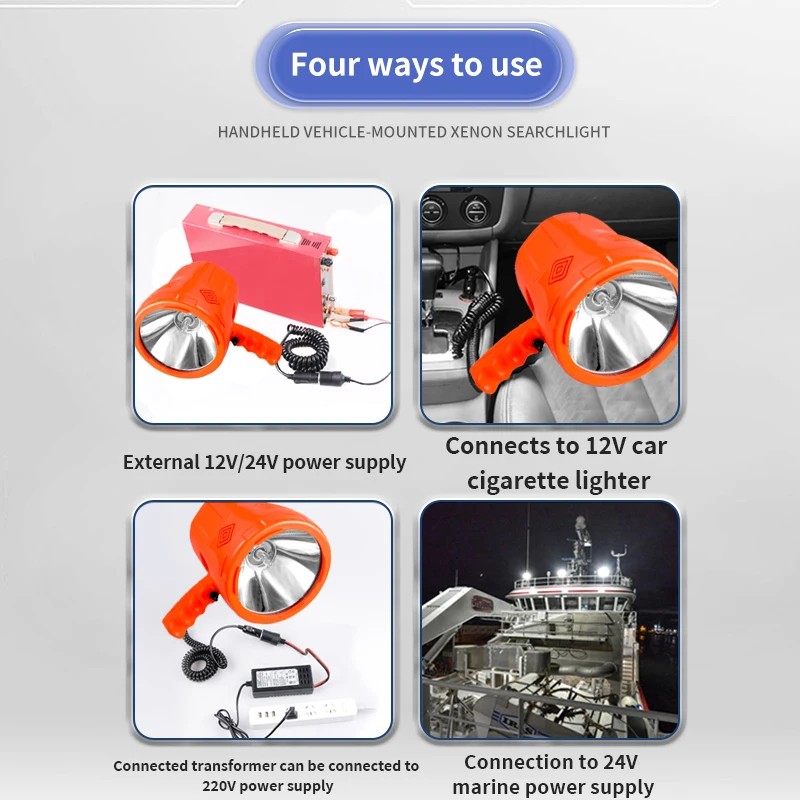 Four ways to use

HANDHELD VEHICLE-MOUNTED XENON SEARCHLIGHT

External 12V/24V power supply

Connects to 12V car cigarette lighter

Connected transformer can be connected to 220V power supply

Connection to 24V marine power supply