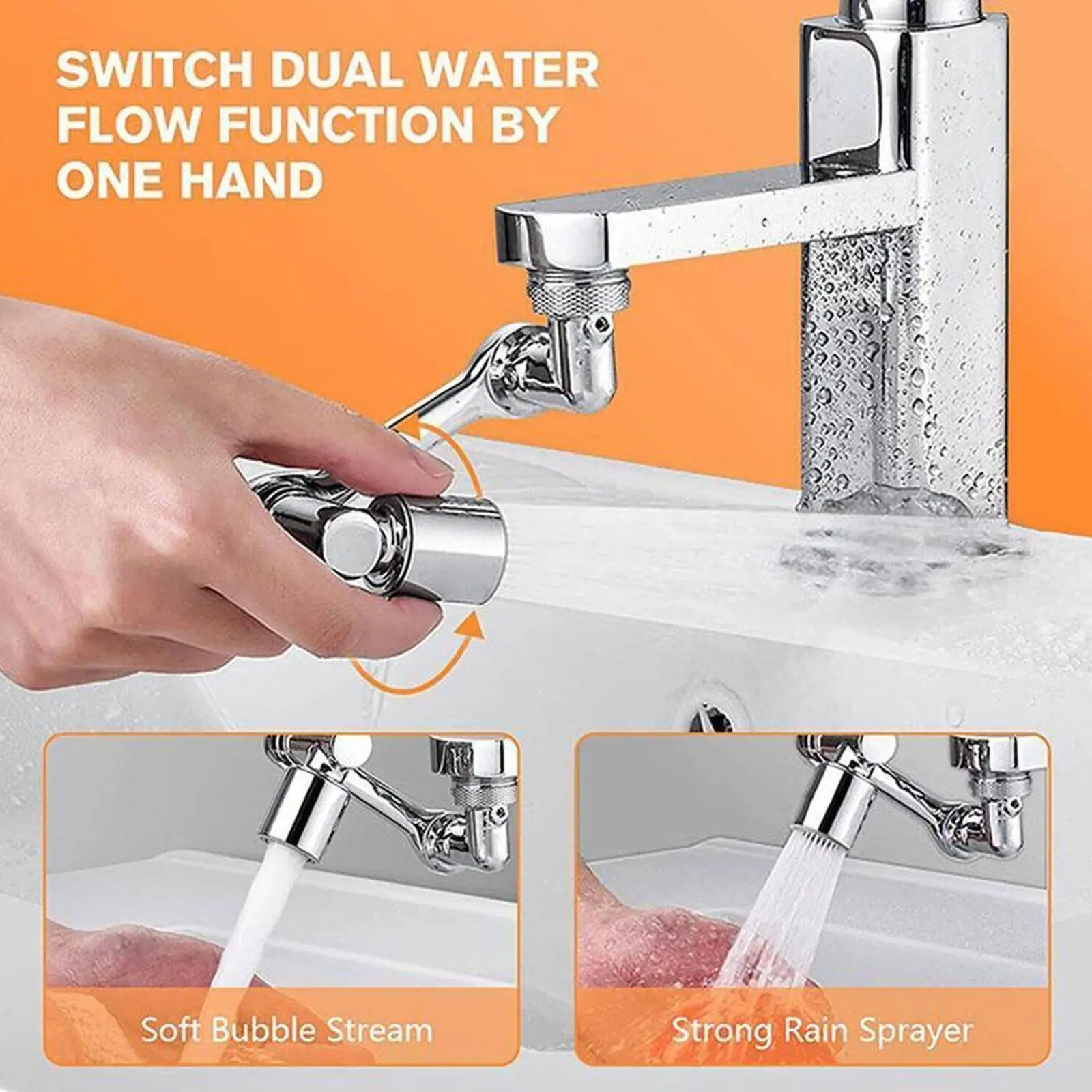 SWITCH DUAL WATER FLOW FUNCTION BY ONE HAND

Soft Bubble Stream

Strong Rain Sprayer