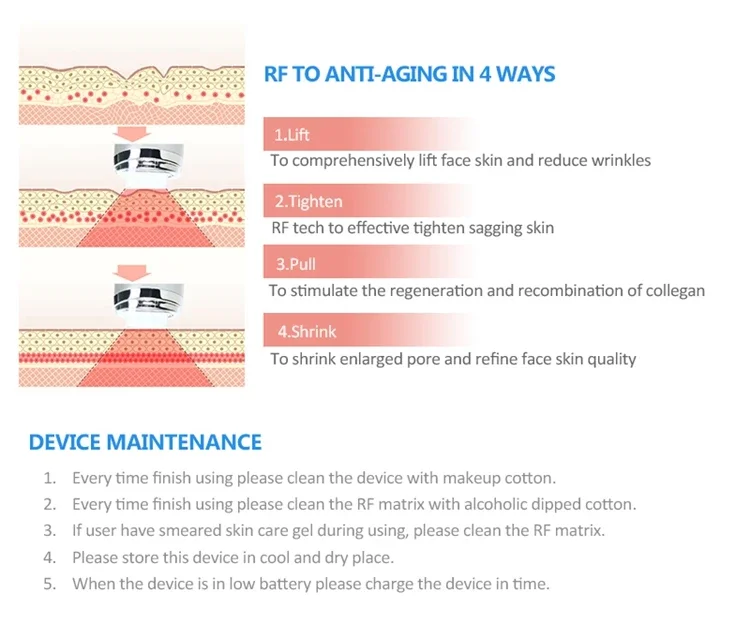 RF TO ANTI-AGING IN 4 WAYS

1.Lift
To comprehensively lift face skin and reduce wrinkles

2.Tighten
RF tech to effective tighten sagging skin

3.Pull
To stimulate the regeneration and recombination of collegan

4.Shrink
To shrink enlarged pore and refine face skin quality

DEVICE MAINTENANCE

1. Every time finish using please clean the device with makeup cotton.
2. Every time finish using please clean the RF matrix with alcoholic dipped cotton.
3. If user have smeared skin care gel during using, please clean the RF matrix.
4. Please store this device in cool and dry place.
5. When the device is in low battery please charge the device in time.