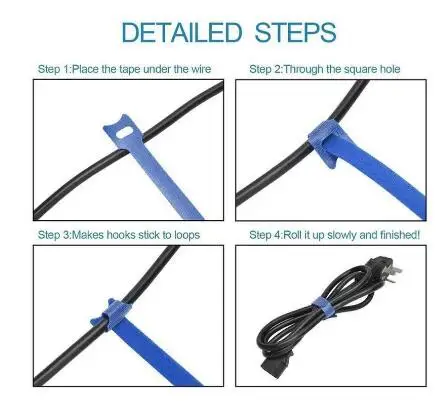 DETAILED STEPS

Step 1:Place the tape under the wire

Step 2:Through the square hole

Step 3:Makes hooks stick to loops

Step 4:Roll it up slowly and finished!