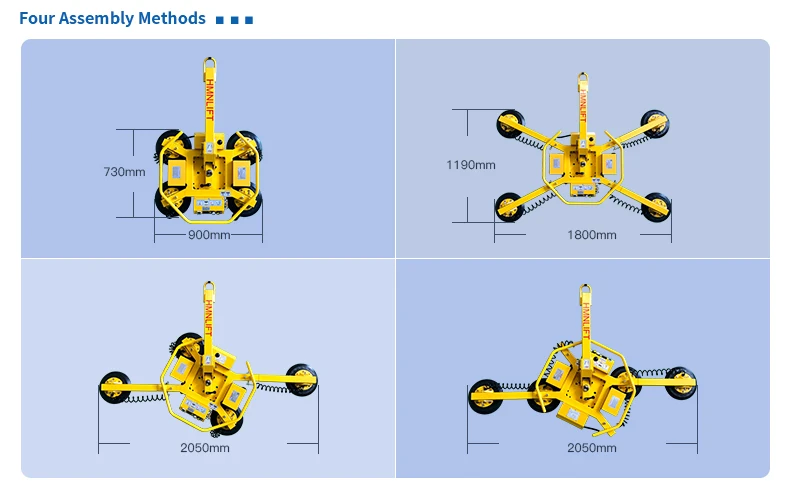 Four Assembly Methods

HMNLIFT
730mm
900mm

HMNLIFT
1190mm
1800mm

HMNLIFT
2050mm

HMNLIFT
2050mm