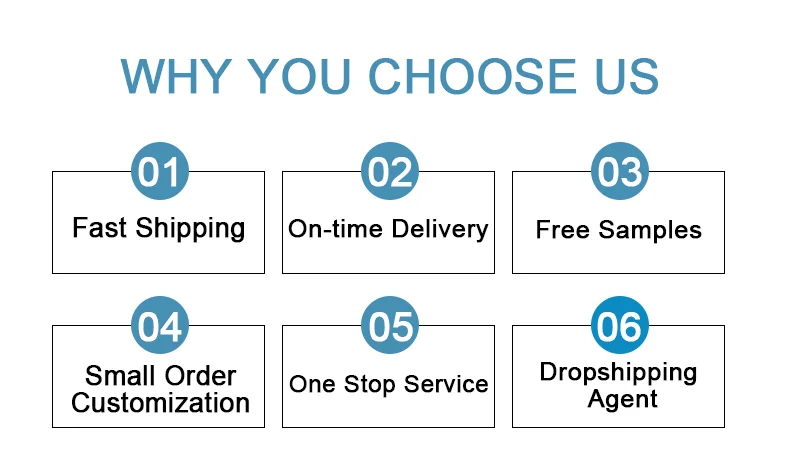 WHY YOU CHOOSE US

01
Fast Shipping

02
On-time Delivery

03
Free Samples

04
Small Order Customization

05
One Stop Service

06
Dropshipping Agent