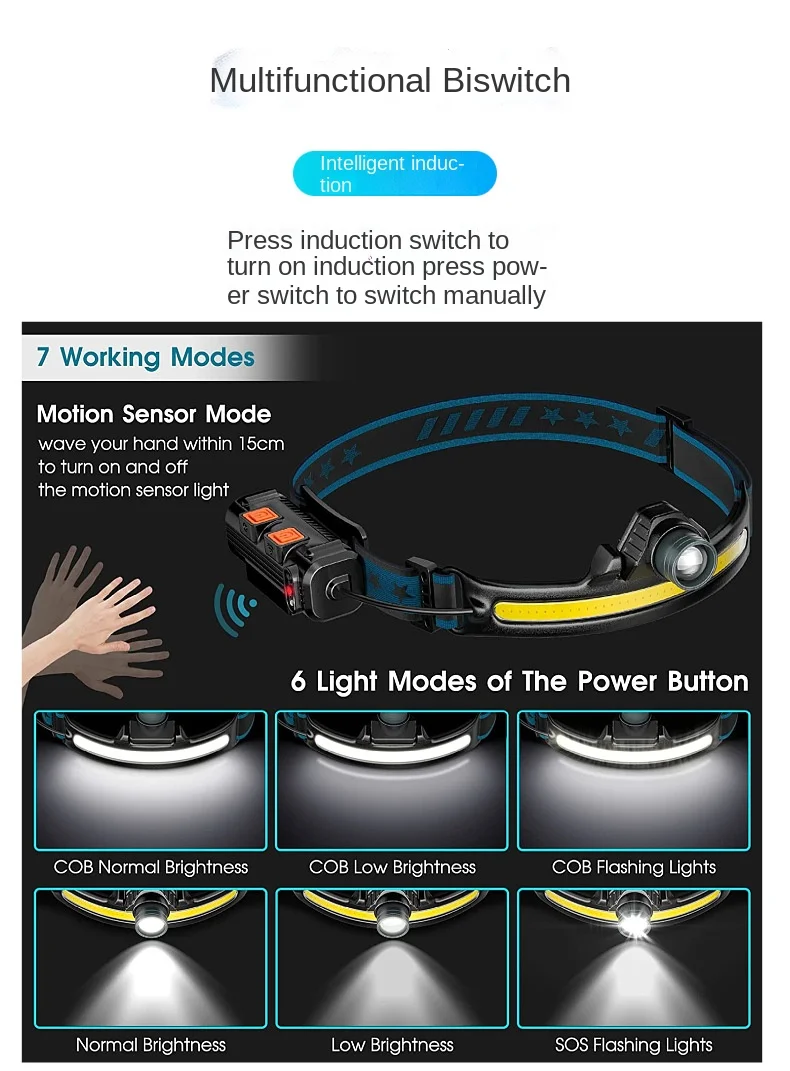 Multifunctional Biswitch

Intelligent induction

Press induction switch to turn on induction press power switch to switch manually

7 Working Modes

Motion Sensor Mode
wave your hand within 15cm to turn on and off the motion sensor light

6 Light Modes of The Power Button

COB Normal Brightness

COB Low Brightness

COB Flashing Lights

Normal Brightness

Low Brightness

SOS Flashing Lights