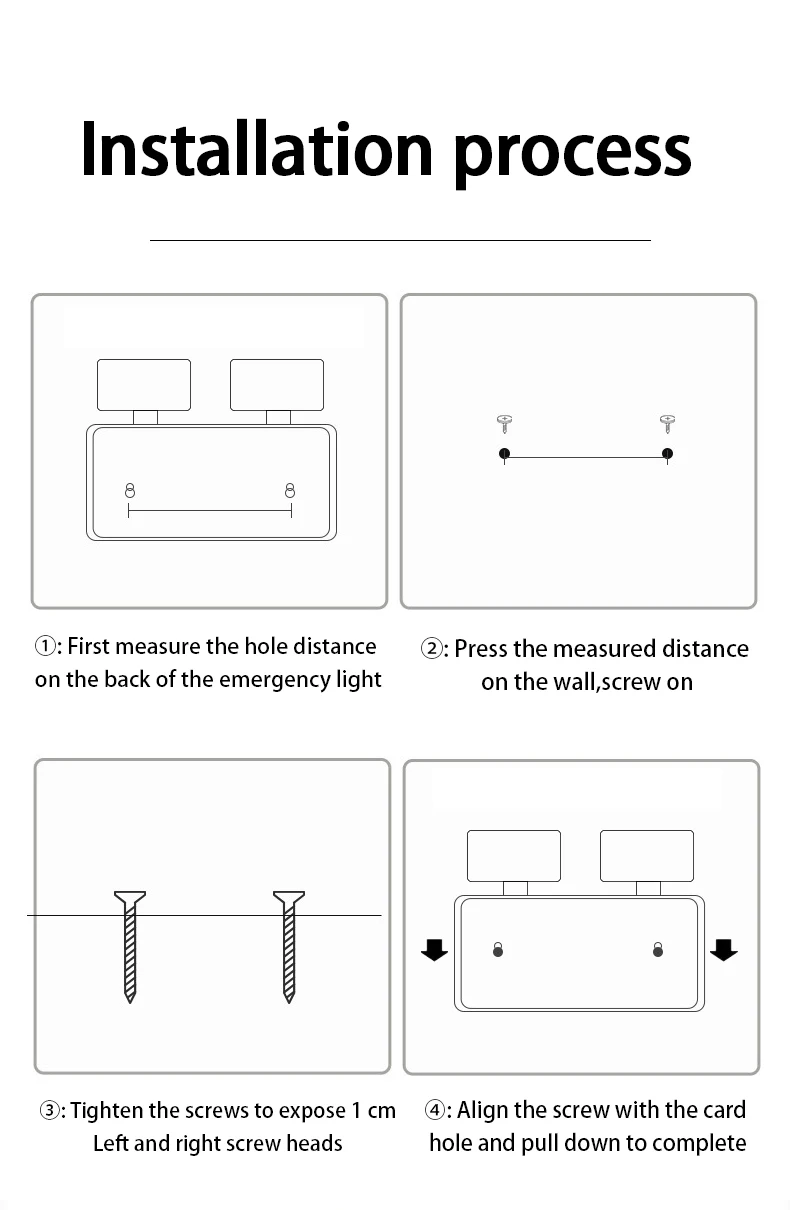 Installation process

①: First measure the hole distance on the back of the emergency light

②: Press the measured distance on the wall,screw on

③: Tighten the screws to expose 1 cm Left and right screw heads

④: Align the screw with the card hole and pull down to complete