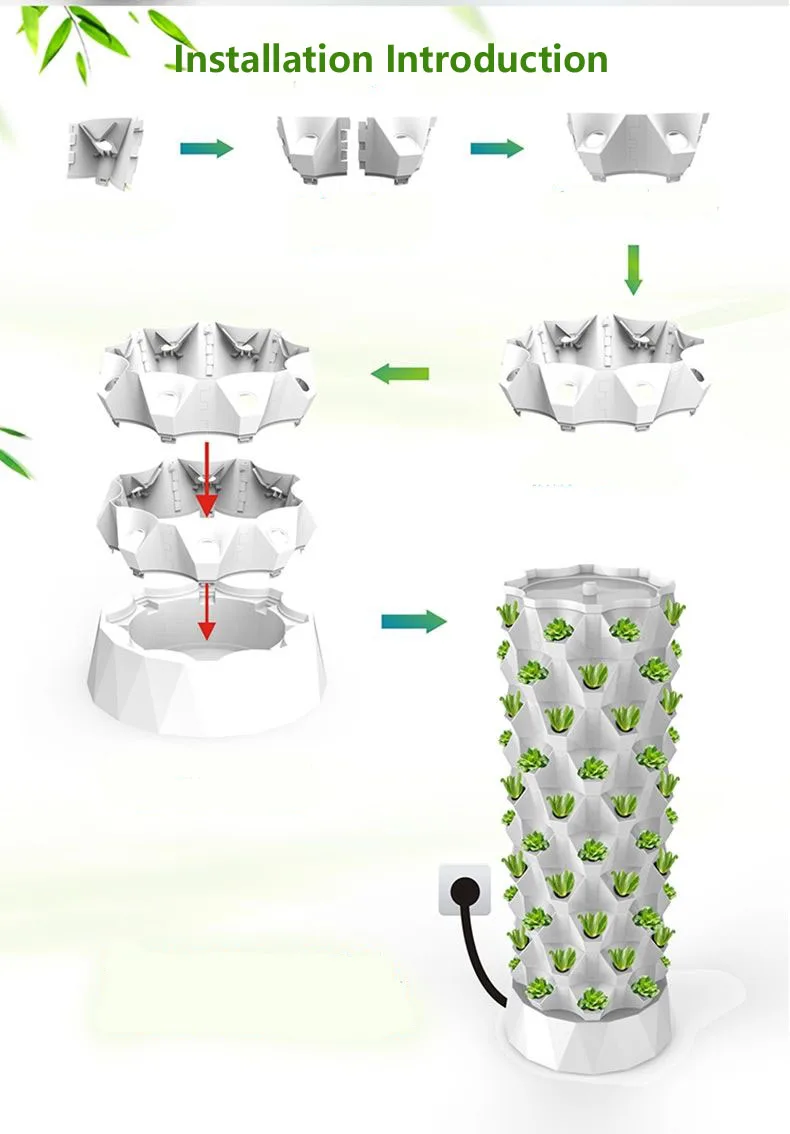 Installation Introduction