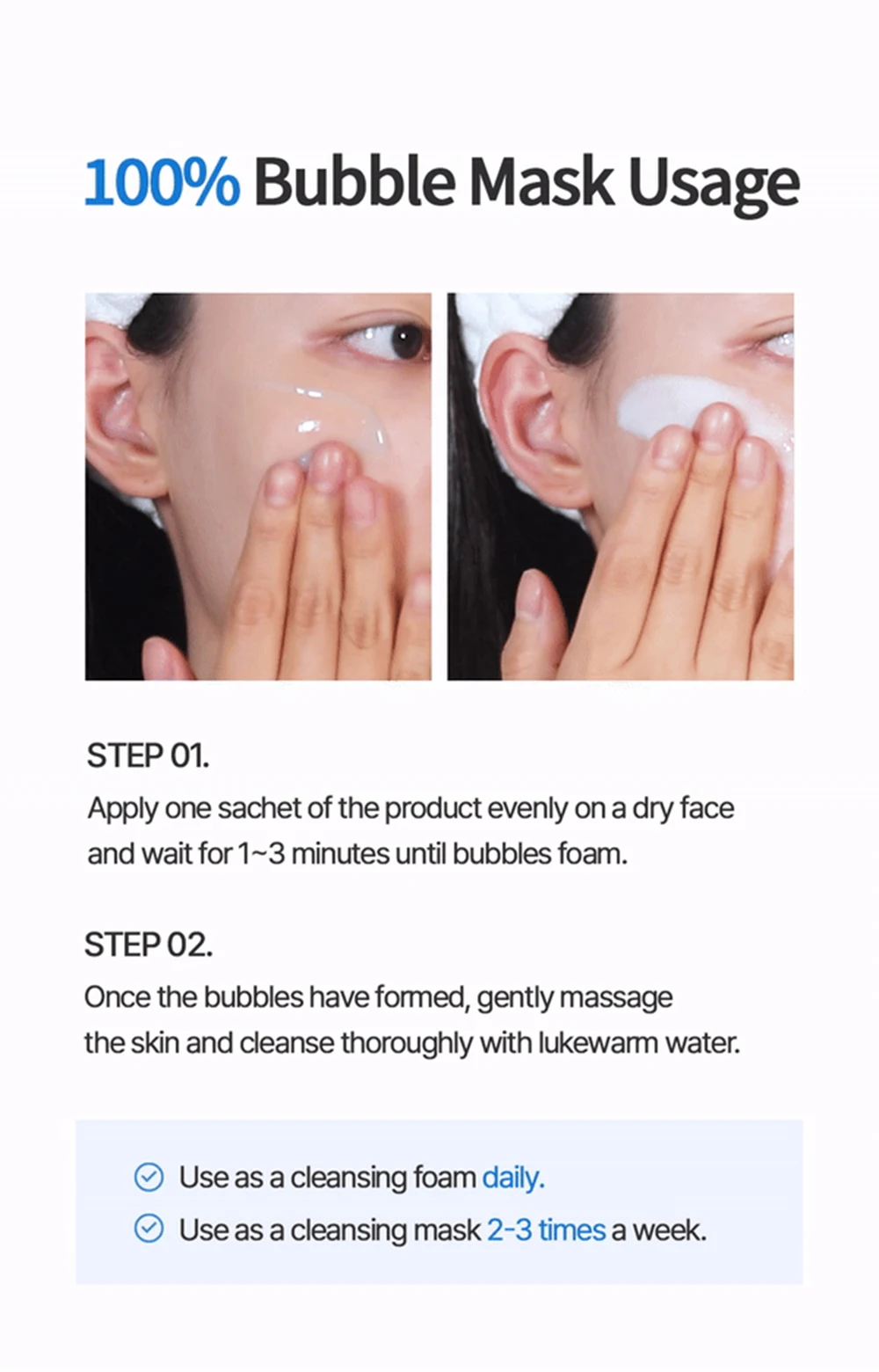 100% Bubble Mask Usage

STEP 01.
Apply one sachet of the product evenly on a dry face and wait for 1~3 minutes until bubbles foam.

STEP 02.
Once the bubbles have formed, gently massage the skin and cleanse thoroughly with lukewarm water.

Use as a cleansing foam daily.
Use as a cleansing mask 2-3 times a week.