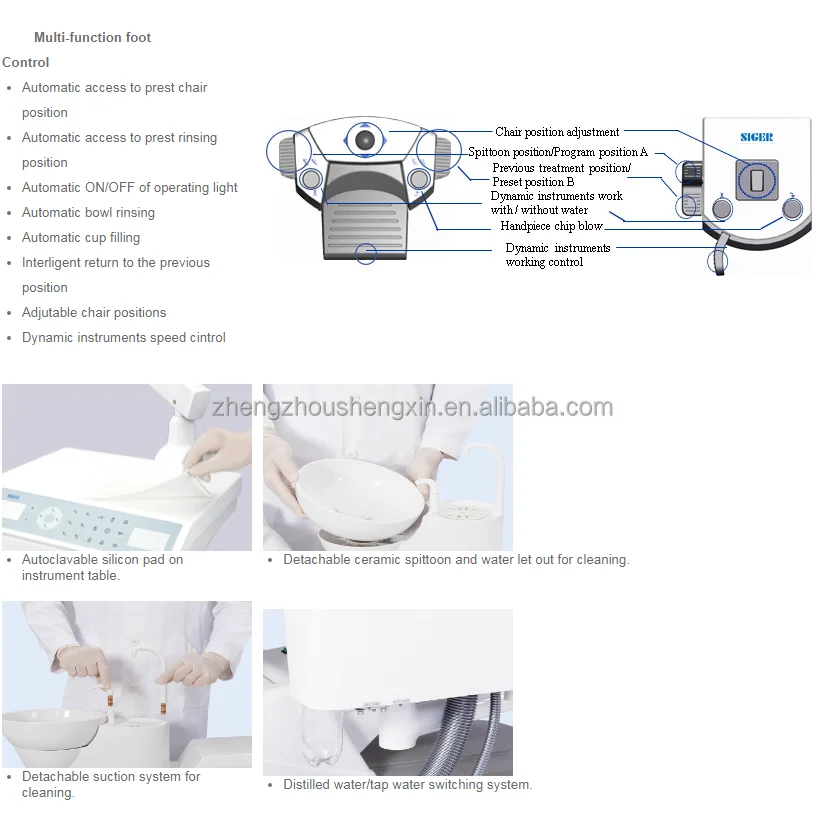 Multi-function foot

Control

- Automatic access to prest chair position
- Automatic access to prest rinsing position
- Automatic ON/OFF of operating light
- Automatic bowl rinsing
- Automatic cup filling
- Interligent return to the previous position
- Adjutable chair positions
- Dynamic instruments speed cintrol

Chair position adjustment
Spittoon position/Program position A
Previous treatment position/ Preset position B
Dynamic instruments work with / without water
Handpiece chip blow
Dynamic instruments working control
SIGER

zhengzhoushengxin.en.alibaba.com

- Autoclavable silicon pad on instrument table.

- Detachable ceramic spittoon and water let out for cleaning.

- Detachable suction system for cleaning.

- Distilled water/tap water switching system.