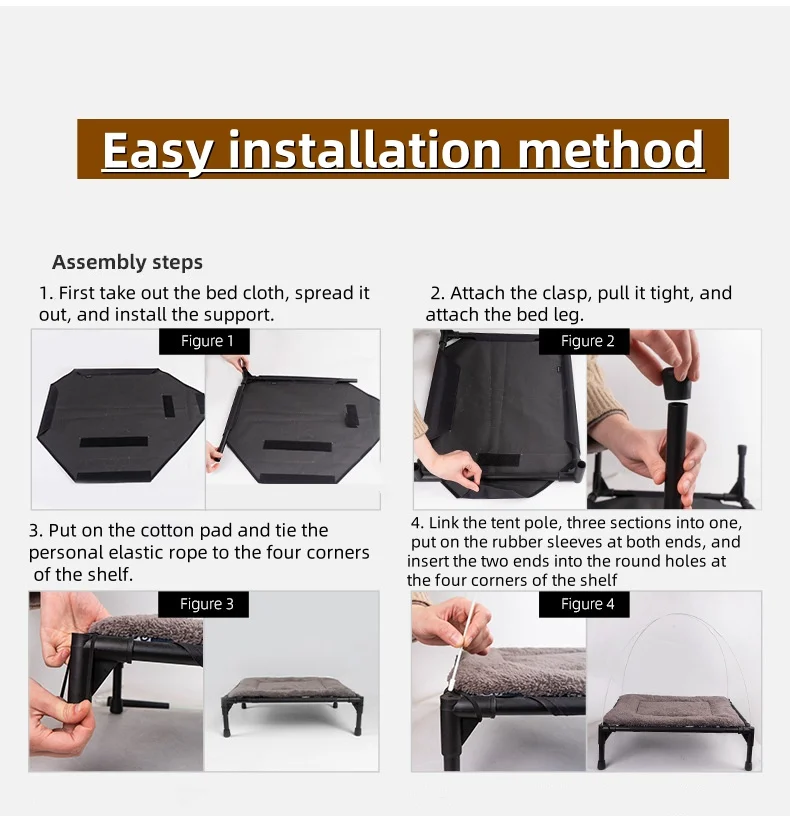 Easy installation method

Assembly steps

1. First take out the bed cloth, spread it out, and install the support.

Figure 1

2. Attach the clasp, pull it tight, and attach the bed leg.

Figure 2

3. Put on the cotton pad and tie the personal elastic rope to the four corners of the shelf.

Figure 3

4. Link the tent pole, three sections into one, put on the rubber sleeves at both ends, and insert the two ends into the round holes at the four corners of the shelf

Figure 4