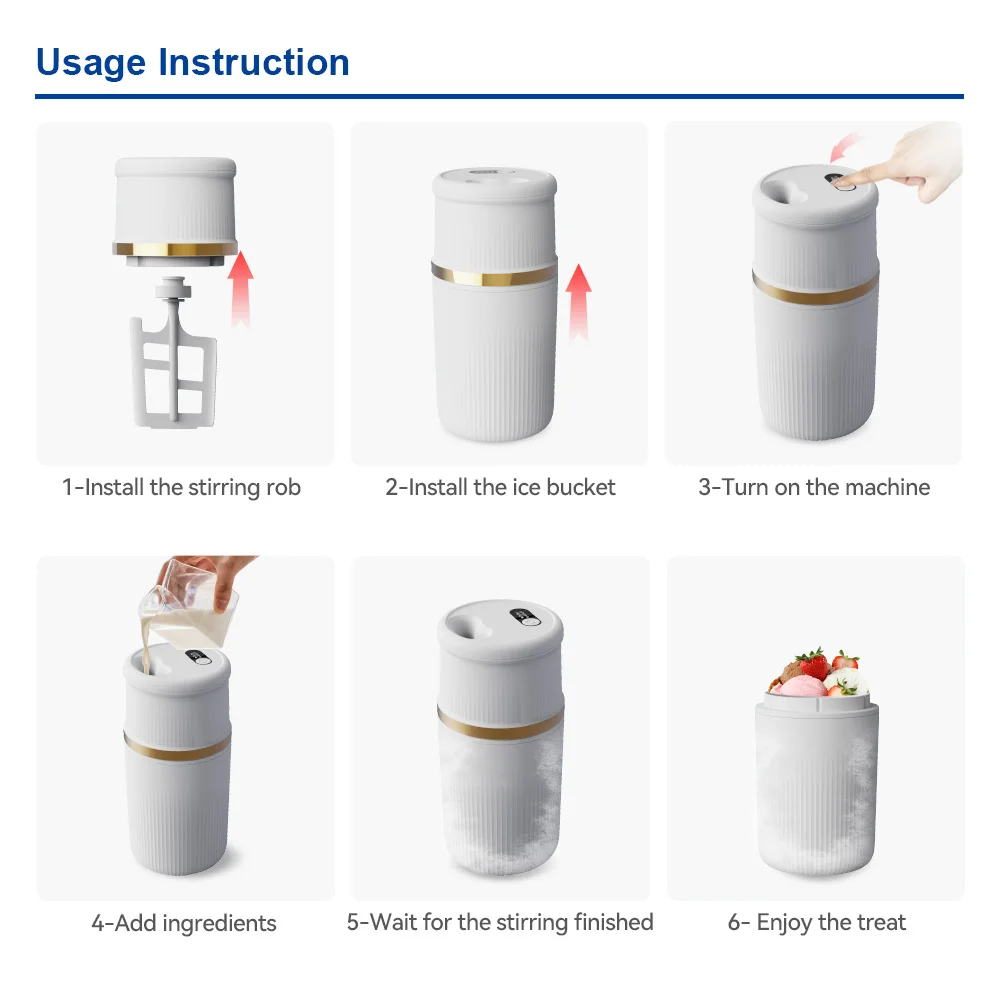 Usage Instruction

1-Install the stirring rob

2-Install the ice bucket

3-Turn on the machine

4-Add ingredients

5-Wait for the stirring finished

6- Enjoy the treat