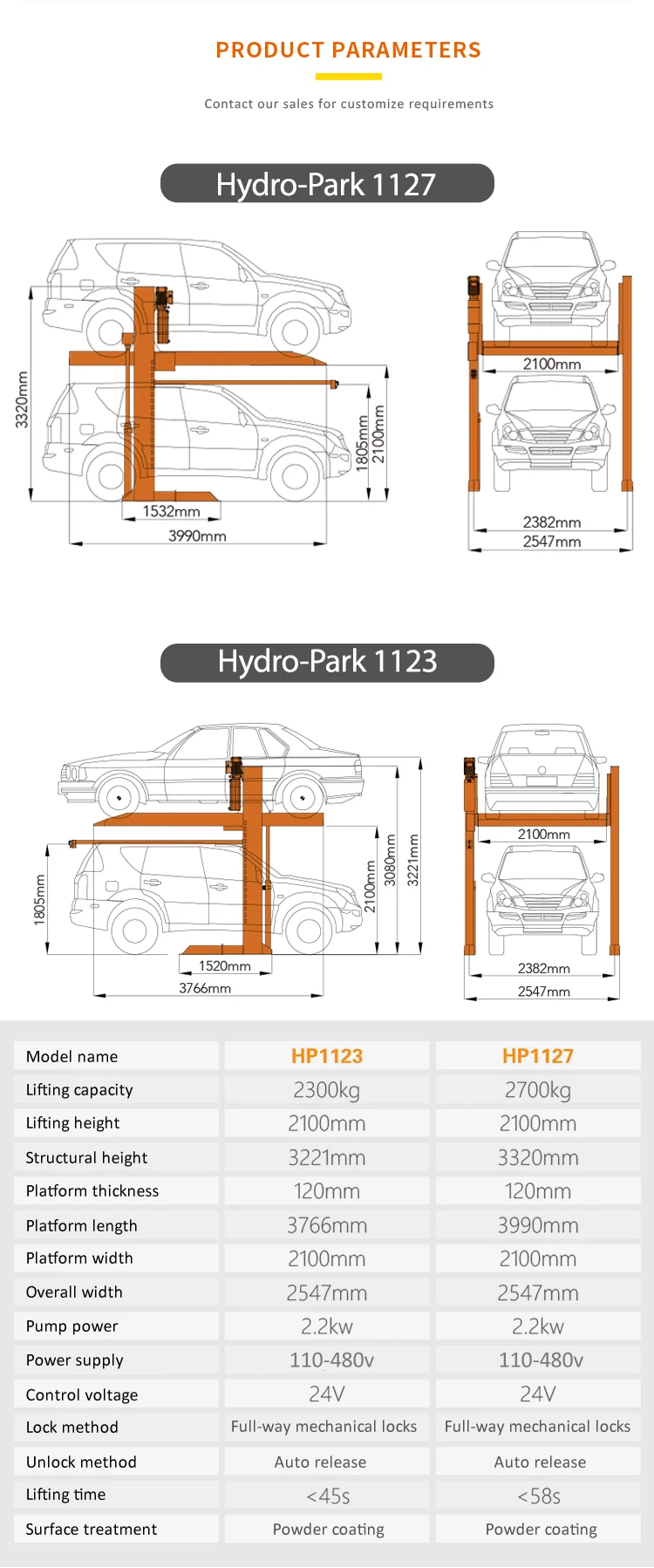 PRODUCT PARAMETERS

Contact our sales for customize requirements

Hydro-Park 1127

3320mm

1805mm

2100mm

1532mm

3990mm

2100mm

2382mm

2547mm

Hydro-Park 1123

1805mm

2100mm

3080mm

3221mm

1520mm

3766mm

2100mm

2382mm

2547mm

| Model name | HP1123 | HP1127 |
|---|---|---|
| Lifting capacity | 2300kg | 2700kg |
| Lifting height | 2100mm | 2100mm |
| Structural height | 3221mm | 3320mm |
| Platform thickness | 120mm | 120mm |
| Platform length | 3766mm | 3990mm |
| Platform width | 2100mm | 2100mm |
| Overall width | 2547mm | 2547mm |
| Pump power | 2.2kw | 2.2kw |
| Power supply | 110-480v | 110-480v |
| Control voltage | 24V | 24V |
| Lock method | Full-way mechanical locks | Full-way mechanical locks |
| Unlock method | Auto release | Auto release |
| Lifting time | <45s | <58s |
| Surface treatment | Powder coating | Powder coating |