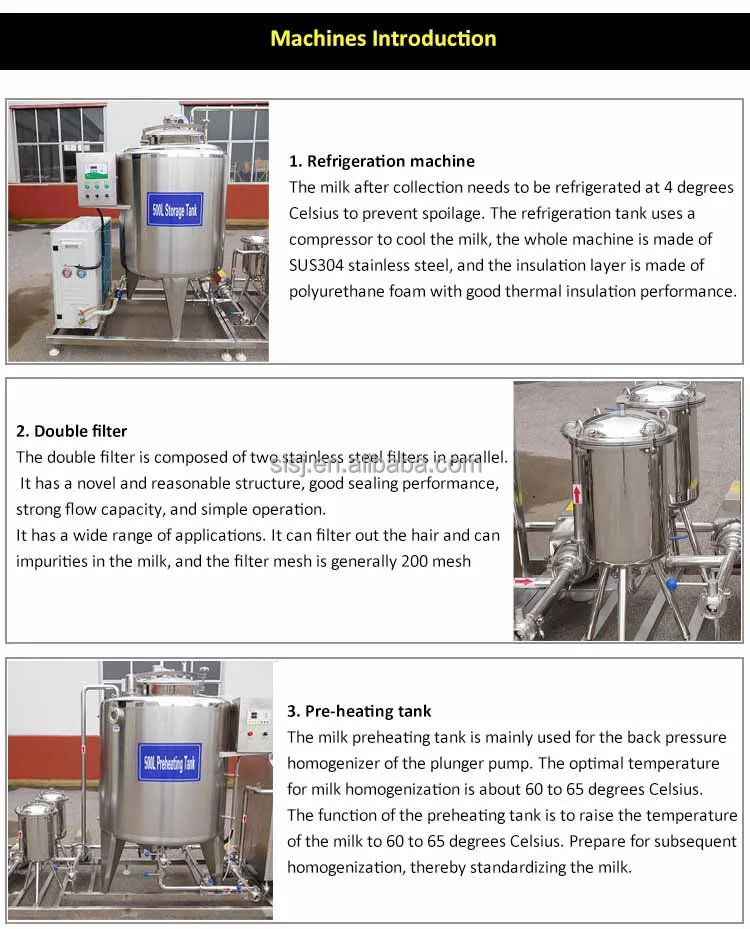 Machines Introduction

500L Storage Tank

1. Refrigeration machine
The milk after collection needs to be refrigerated at 4 degrees Celsius to prevent spoilage. The refrigeration tank uses a compressor to cool the milk, the whole machine is made of SUS304 stainless steel, and the insulation layer is made of polyurethane foam with good thermal insulation performance.

2. Double filter
The double filter is composed of two stainless steel filters in parallel. It has a novel and reasonable structure, good sealing performance, strong flow capacity, and simple operation.
It has a wide range of applications. It can filter out the hair and can impurities in the milk, and the filter mesh is generally 200 mesh

slsj.en.alibaba.com

500L Preheating Tank

3. Pre-heating tank
The milk preheating tank is mainly used for the back pressure homogenizer of the plunger pump. The optimal temperature for milk homogenization is about 60 to 65 degrees Celsius. The function of the preheating tank is to raise the temperature of the milk to 60 to 65 degrees Celsius. Prepare for subsequent homogenization, thereby standardizing the milk.