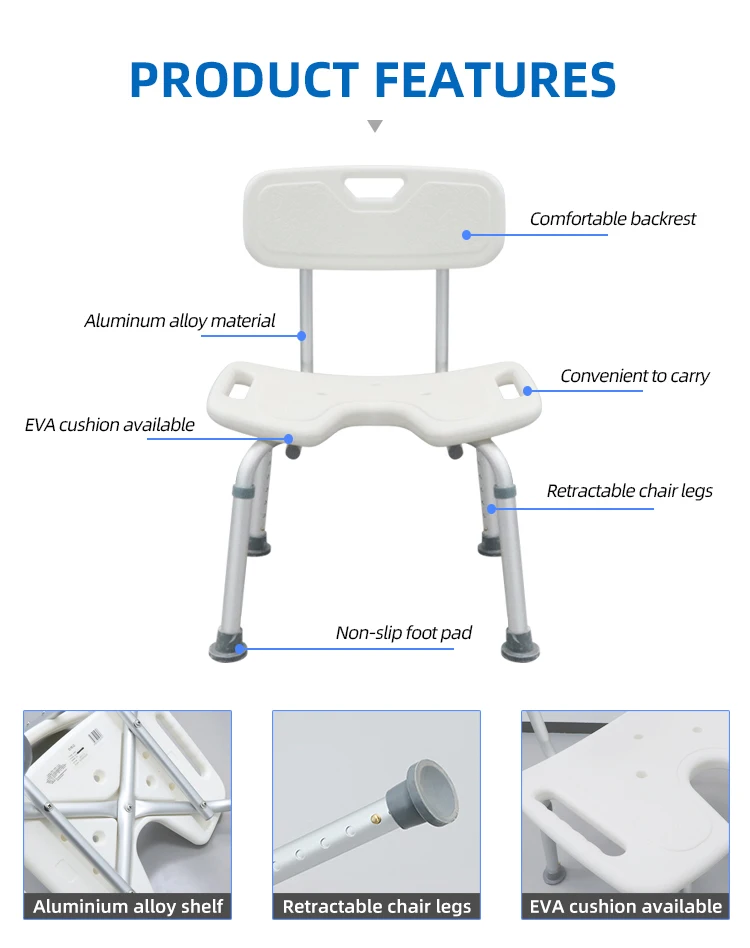 PRODUCT FEATURES

Comfortable backrest

Aluminum alloy material

Convenient to carry

EVA cushion available

Retractable chair legs

Non-slip foot pad

Aluminium alloy shelf

Retractable chair legs

EVA cushion available