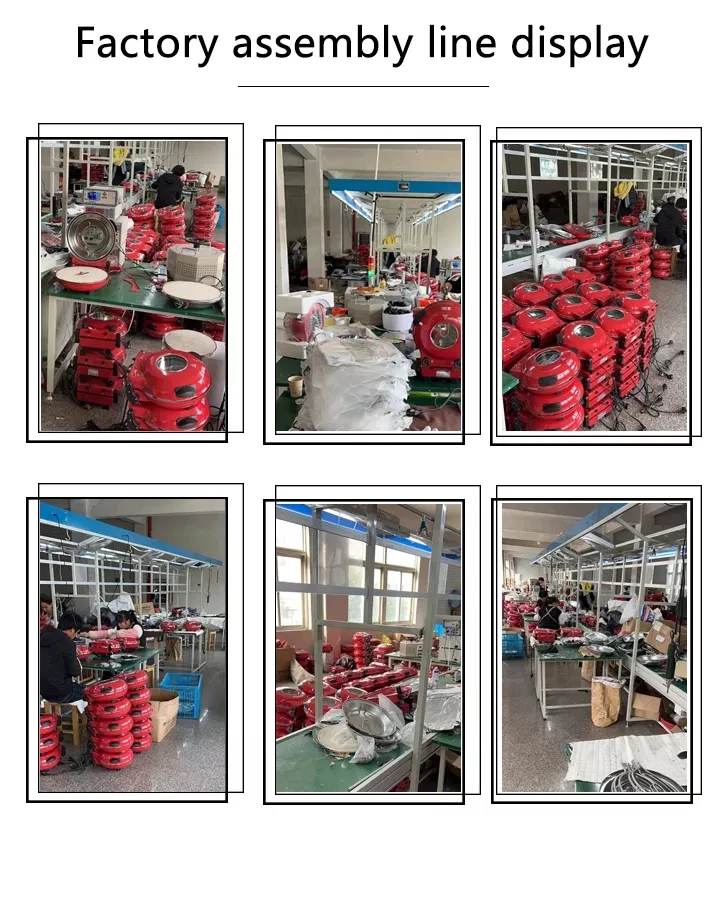 Factory assembly line display