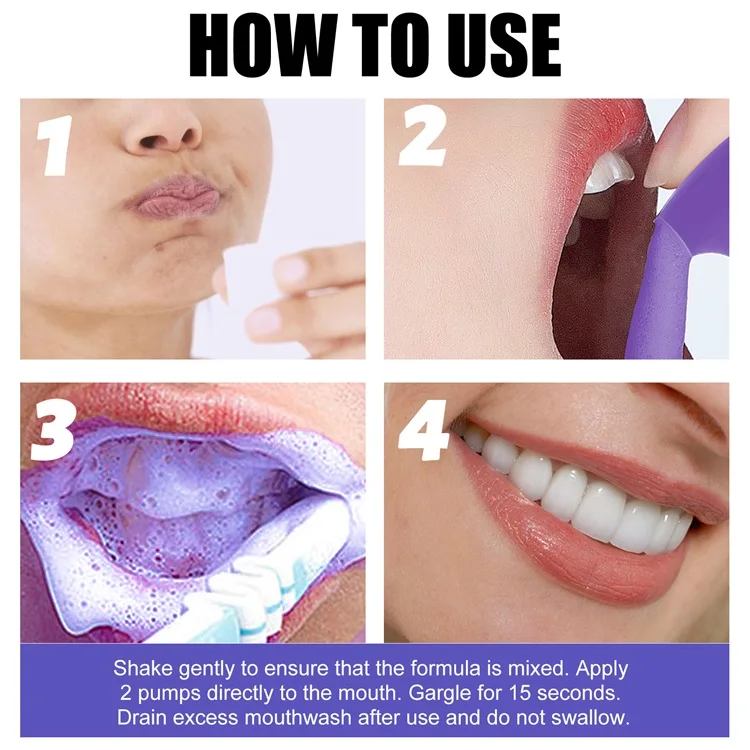 HOW TO USE

1

2

3

4

Shake gently to ensure that the formula is mixed. Apply 2 pumps directly to the mouth. Gargle for 15 seconds. Drain excess mouthwash after use and do not swallow.