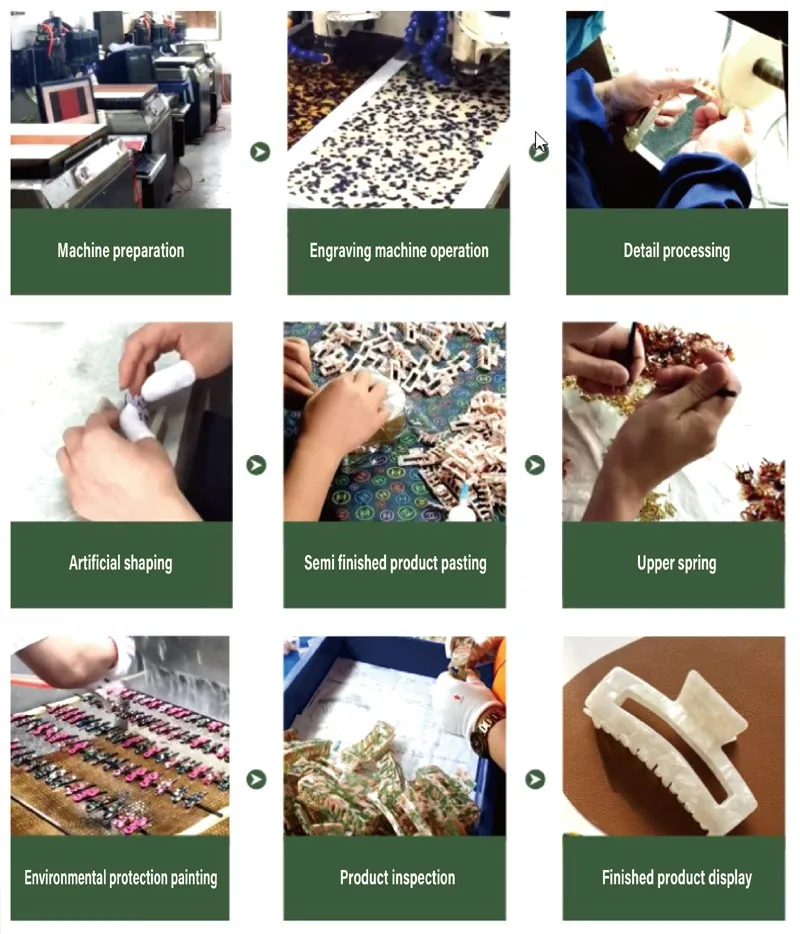 Machine preparation

Engraving machine operation

Detail processing

Artificial shaping

Semi finished product pasting

Upper spring

Environmental protection painting

Product inspection

Finished product display