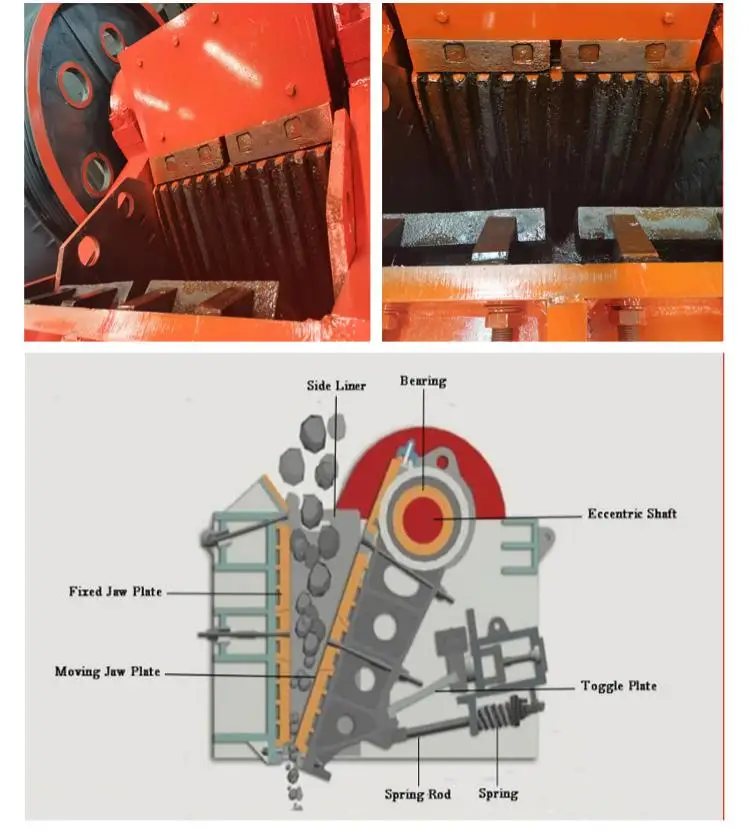 Side Liner

Bearing

Eccentric Shaft

Fixed Jaw Plate

Moving Jaw Plate

Toggle Plate

Spring Rod

Spring