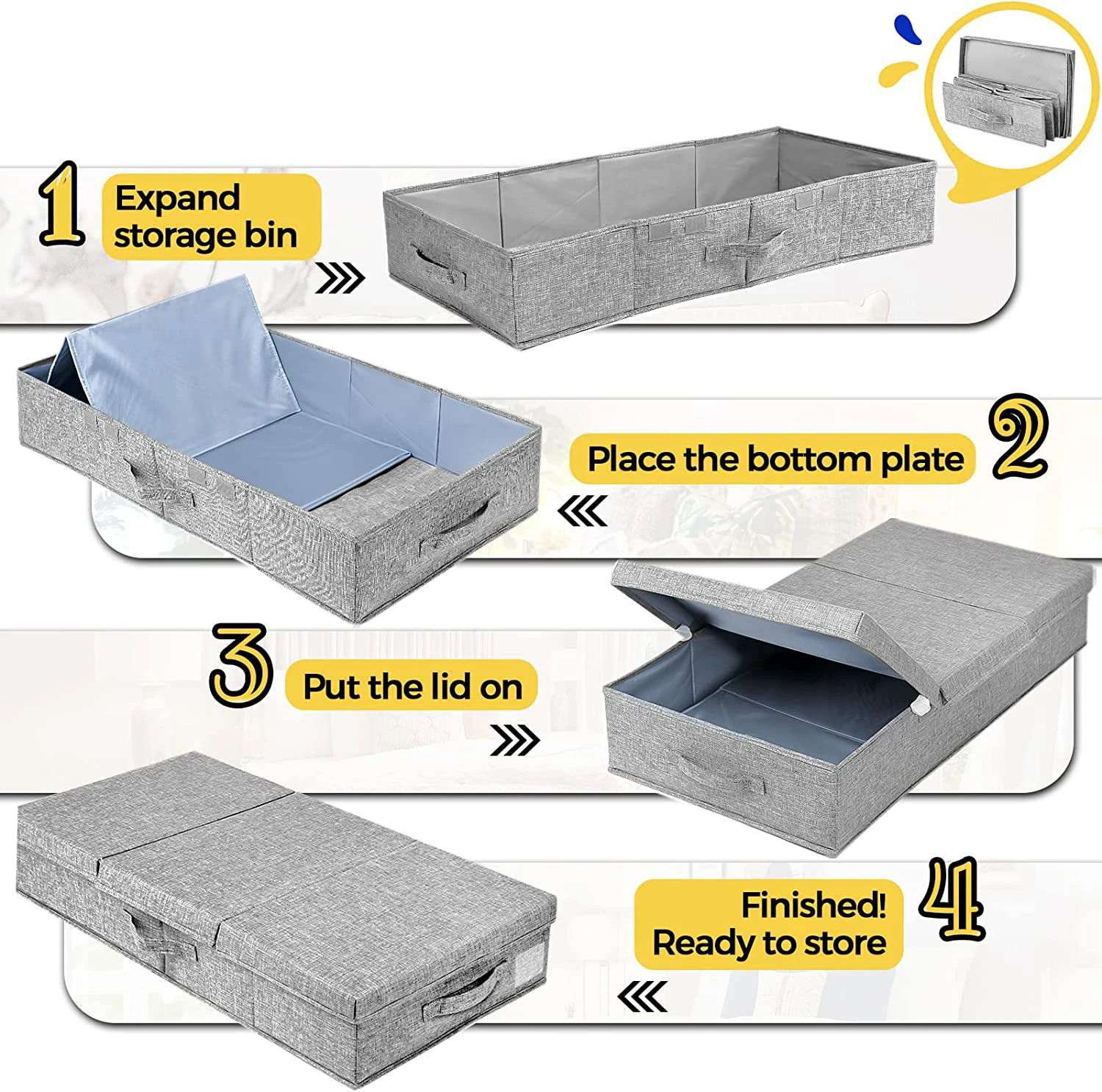 1 Expand storage bin

Place the bottom plate 2

3 Put the lid on

Finished! Ready to store 4