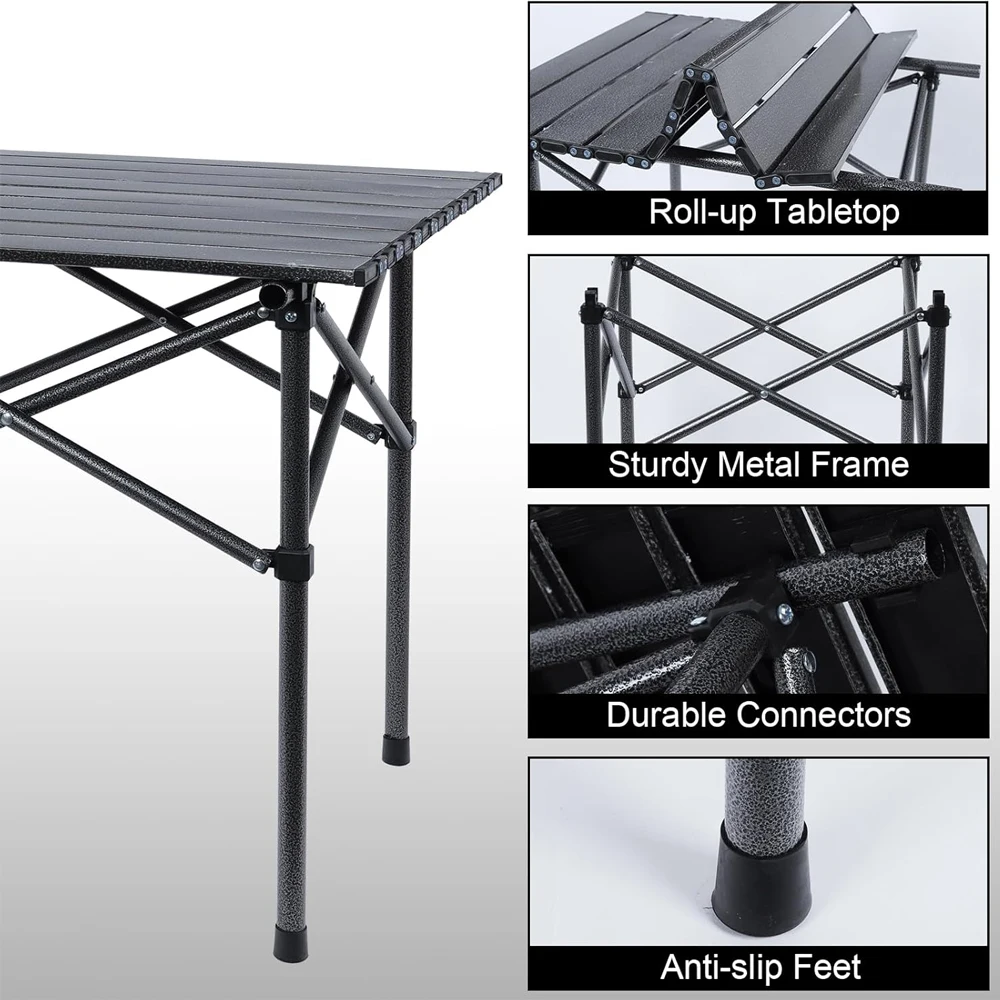 Roll-up Tabletop

Sturdy Metal Frame

Durable Connectors

Anti-slip Feet