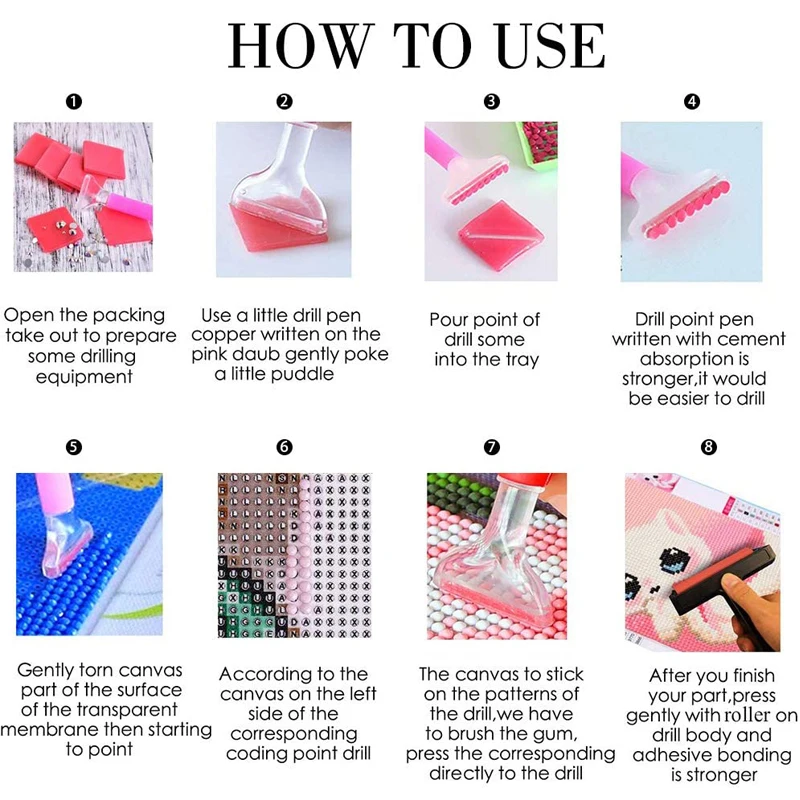 HOW TO USE

❶

Open the packing take out to prepare some drilling equipment

❷

Use a little drill pen copper written on the pink daub gently poke a little puddle

❸

Pour point of drill some into the tray

❹

Drill point pen written with cement absorption is stronger,it would be easier to drill

❺

Gently torn canvas part of the surface of the transparent membrane then starting to point

❻

According to the canvas on the left side of the corresponding coding point drill

❼

The canvas to stick on the patterns of the drill,we have to brush the gum, press the corresponding directly to the drill

❽

After you finish your part,press gently with roller on drill body and adhesive bonding is stronger