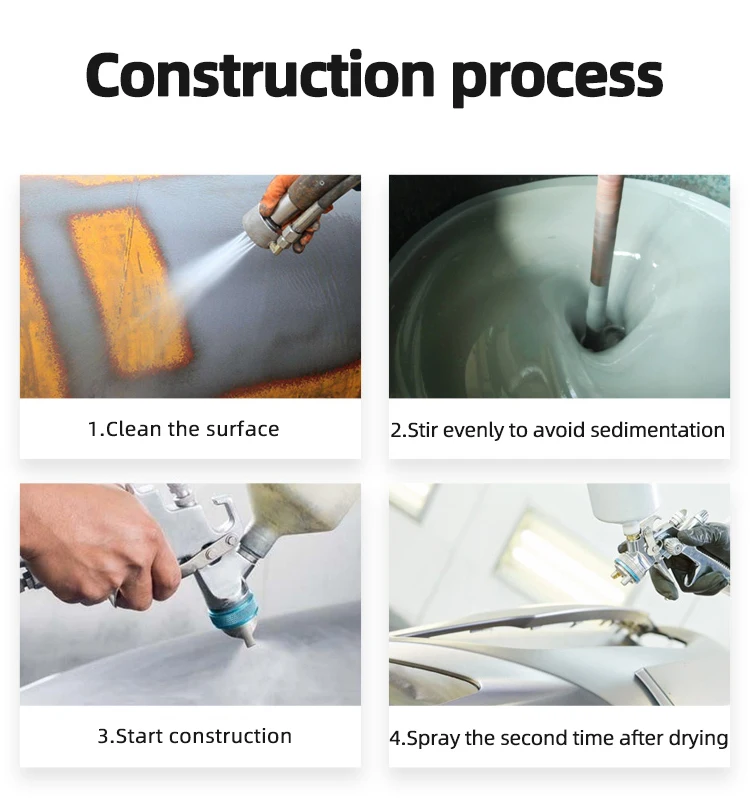 Construction process

1.Clean the surface

2.Stir evenly to avoid sedimentation

3.Start construction

4.Spray the second time after drying