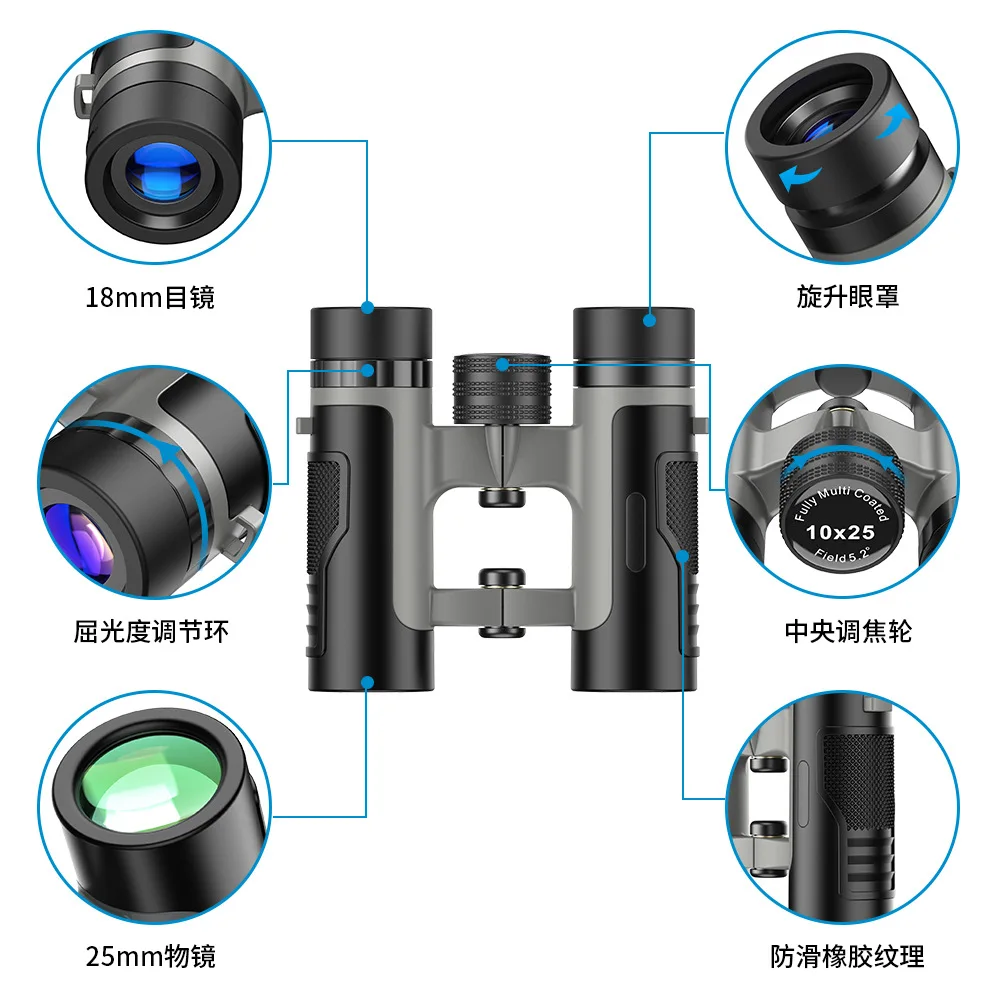 18mm目镜

旋升眼罩

屈光度调节环

Fully Multi Coated
10x25
Field 5.2°

中央调焦轮

25mm物镜

防滑橡胶纹理