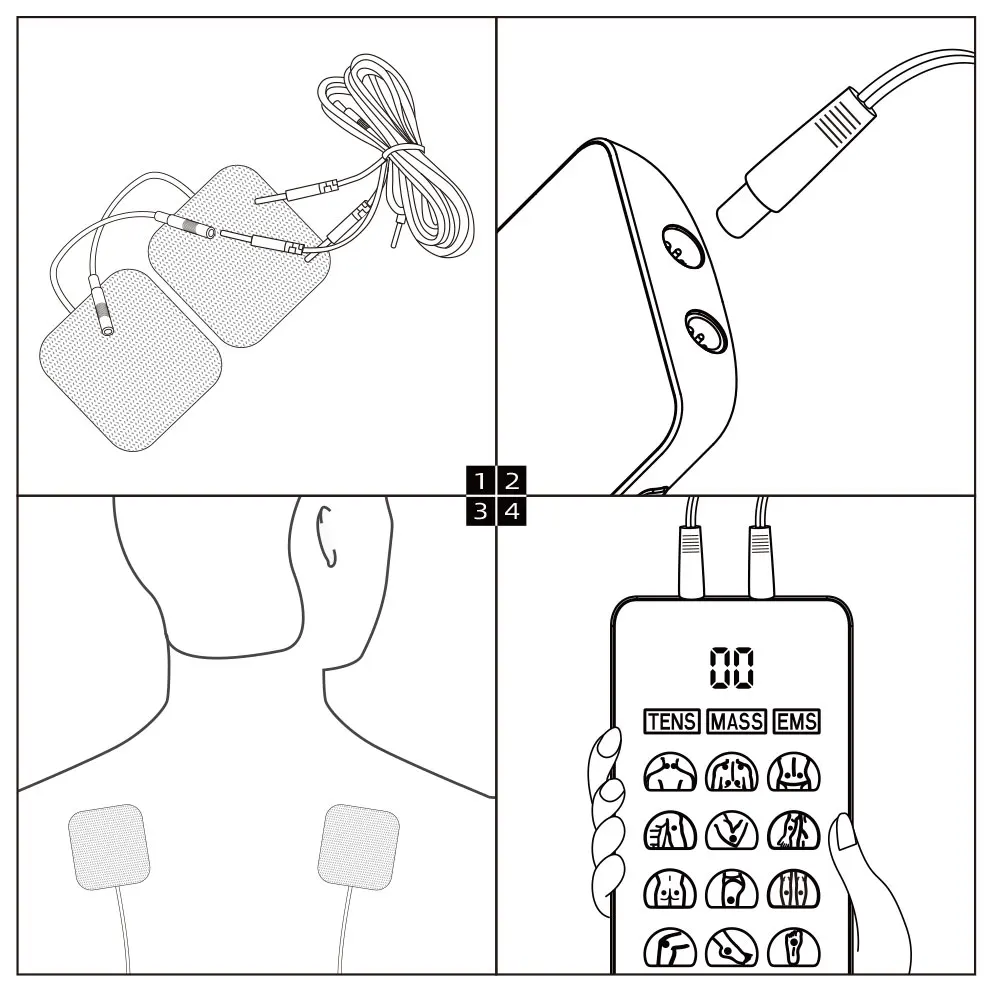 1 2
3 4

00

TENS MASS EMS