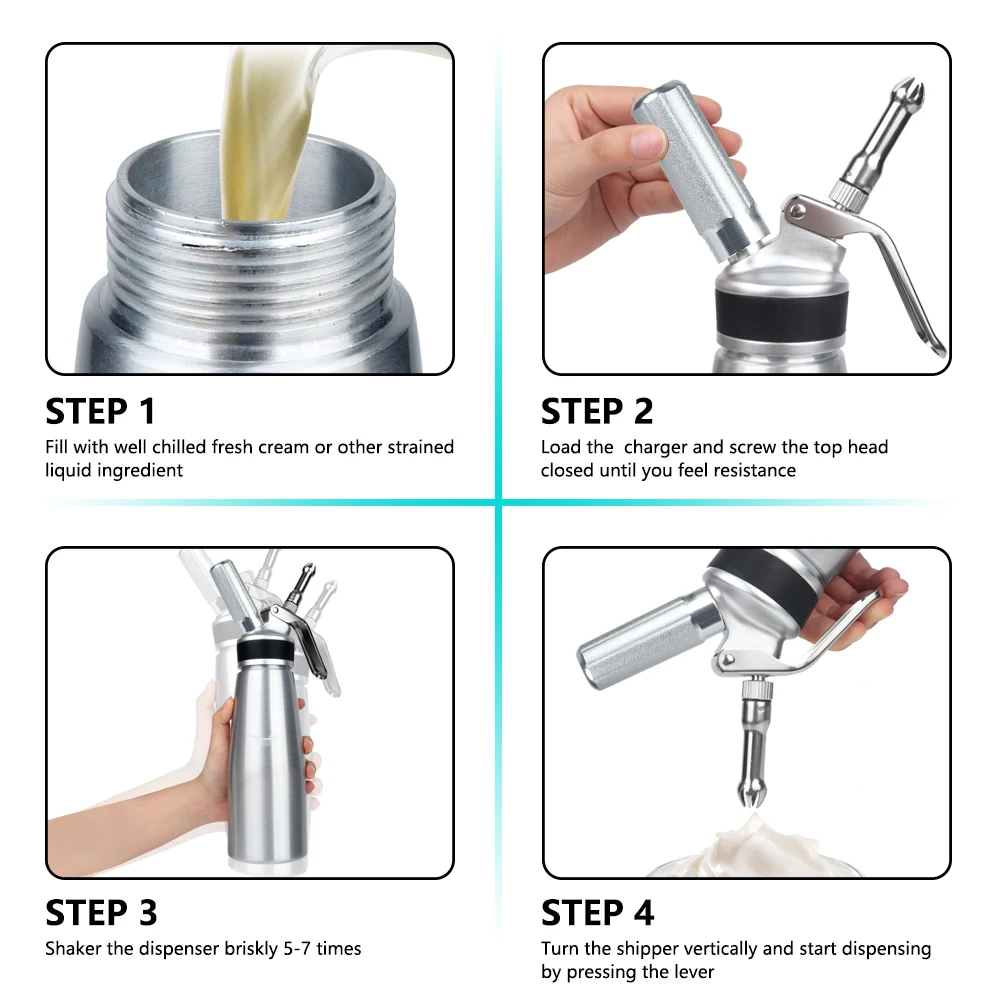 STEP 1
Fill with well chilled fresh cream or other strained liquid ingredient

STEP 2
Load the charger and screw the top head closed until you feel resistance

STEP 3
Shaker the dispenser briskly 5-7 times

STEP 4
Turn the shipper vertically and start dispensing by pressing the lever