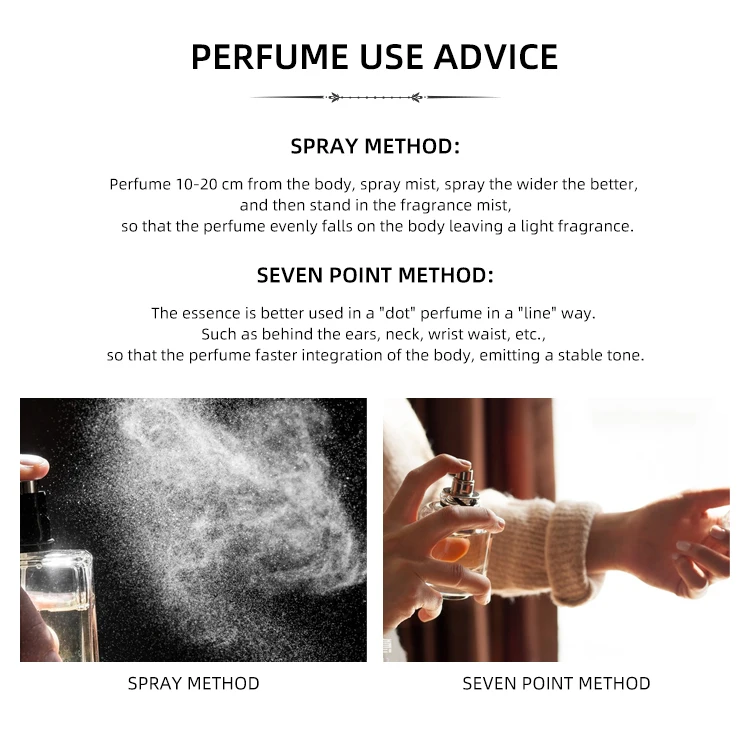 PERFUME USE ADVICE

SPRAY METHOD:

Perfume 10-20 cm from the body, spray mist, spray the wider the better, and then stand in the fragrance mist, so that the perfume evenly falls on the body leaving a light fragrance.

SEVEN POINT METHOD:

The essence is better used in a "dot" perfume in a "line" way. Such as behind the ears, neck, wrist waist, etc., so that the perfume faster integration of the body, emitting a stable tone.

SPRAY METHOD

SEVEN POINT METHOD