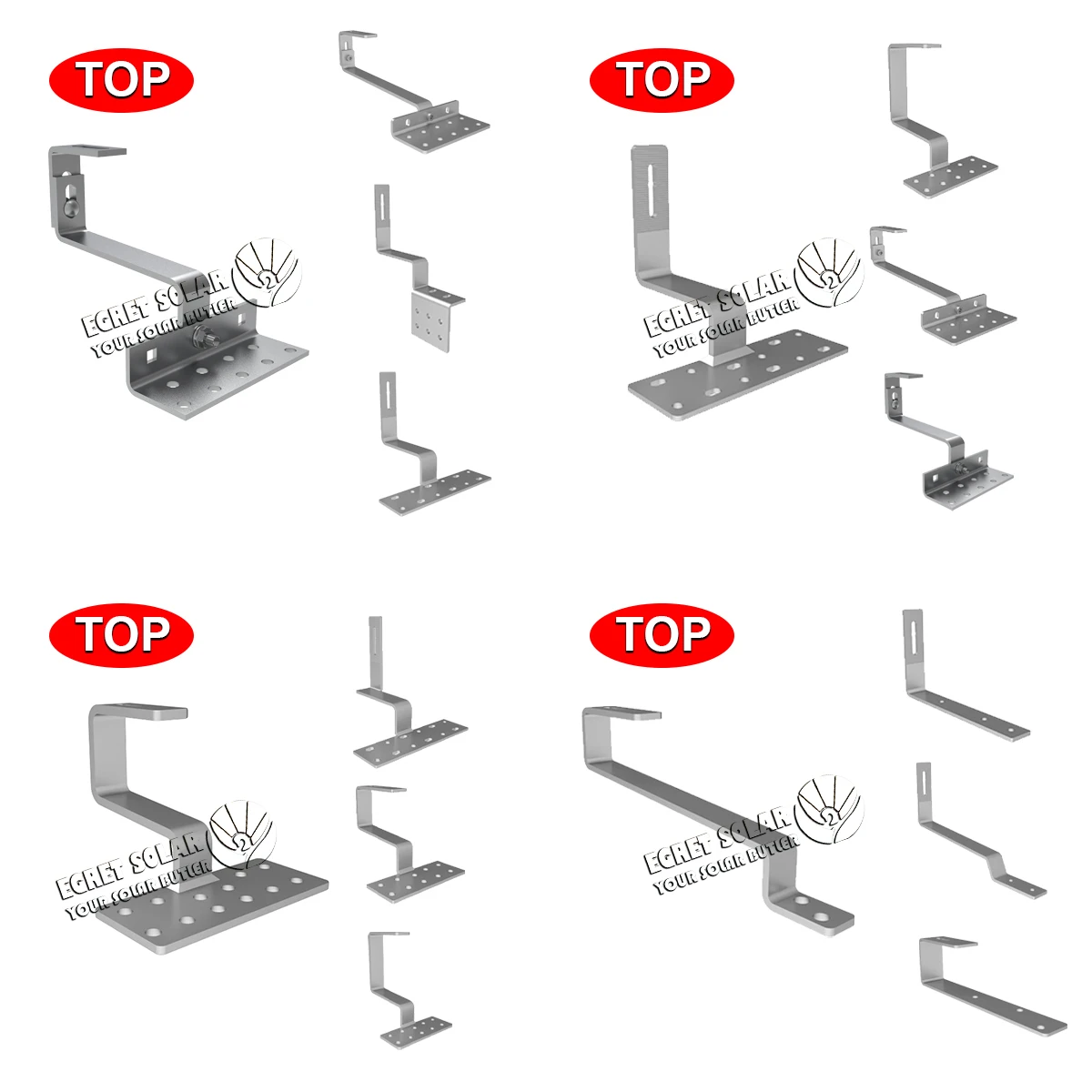 TOP

EGRET SOLAR
YOUR SOLAR BUTLER

TOP

EGRET SOLAR
YOUR SOLAR BUTLER

TOP

EGRET SOLAR
YOUR SOLAR BUTLER

TOP

EGRET SOLAR
YOUR SOLAR BUTLER