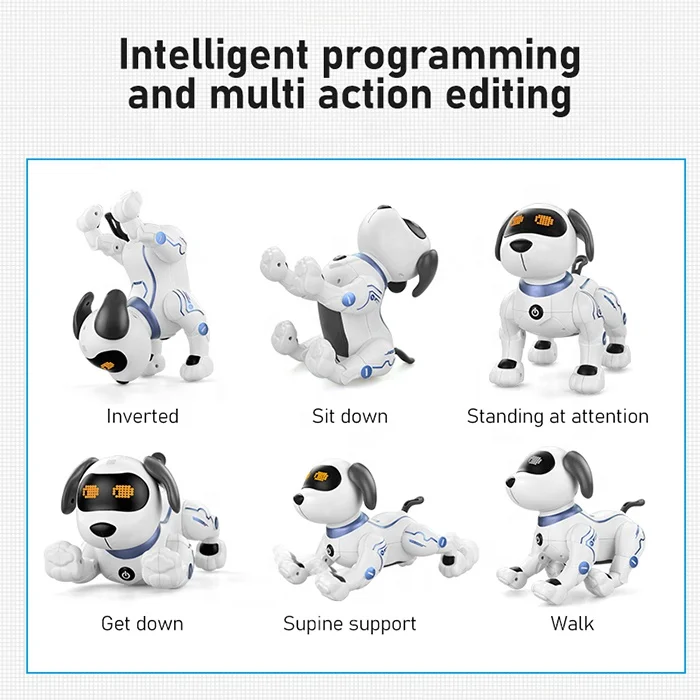 Intelligent programming and multi action editing

Inverted

Sit down

Standing at attention

Get down

Supine support

Walk