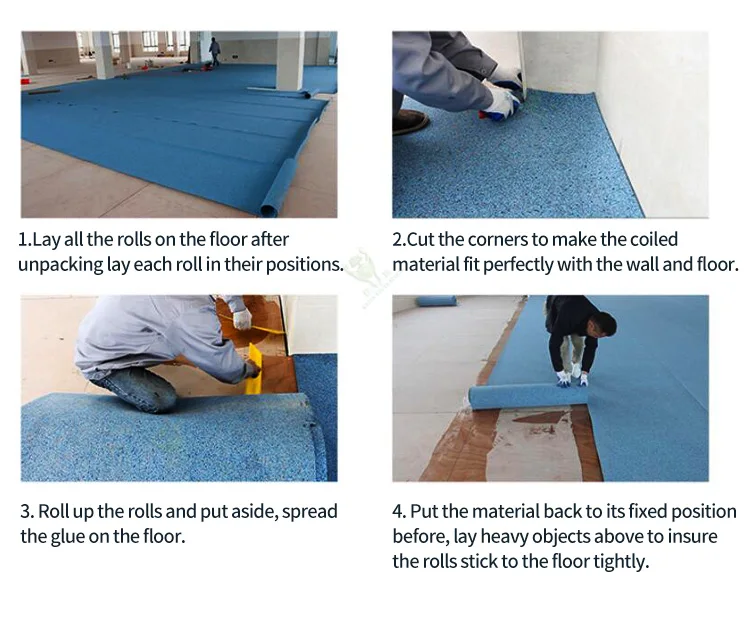 1.Lay all the rolls on the floor after unpacking lay each roll in their positions.

2.Cut the corners to make the coiled material fit perfectly with the wall and floor.

3. Roll up the rolls and put aside, spread the glue on the floor.

4. Put the material back to its fixed position before, lay heavy objects above to insure the rolls stick to the floor tightly.