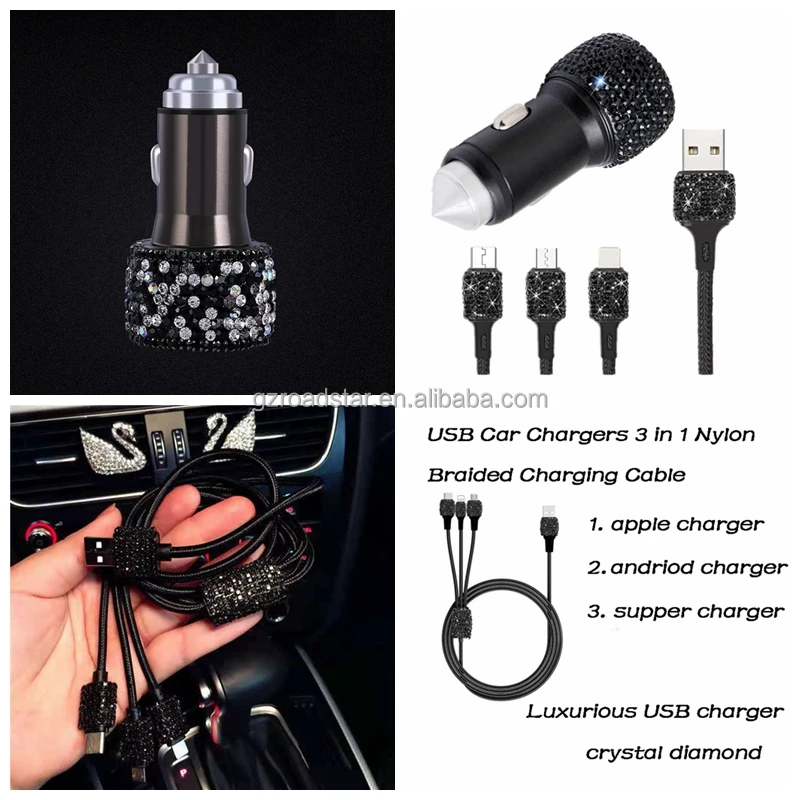 gzroadstar.en.alibaba.com

USB Car Chargers 3 in 1 Nylon Braided Charging Cable

1. apple charger

2. andriod charger

3. supper charger

Luxurious USB charger crystal diamond