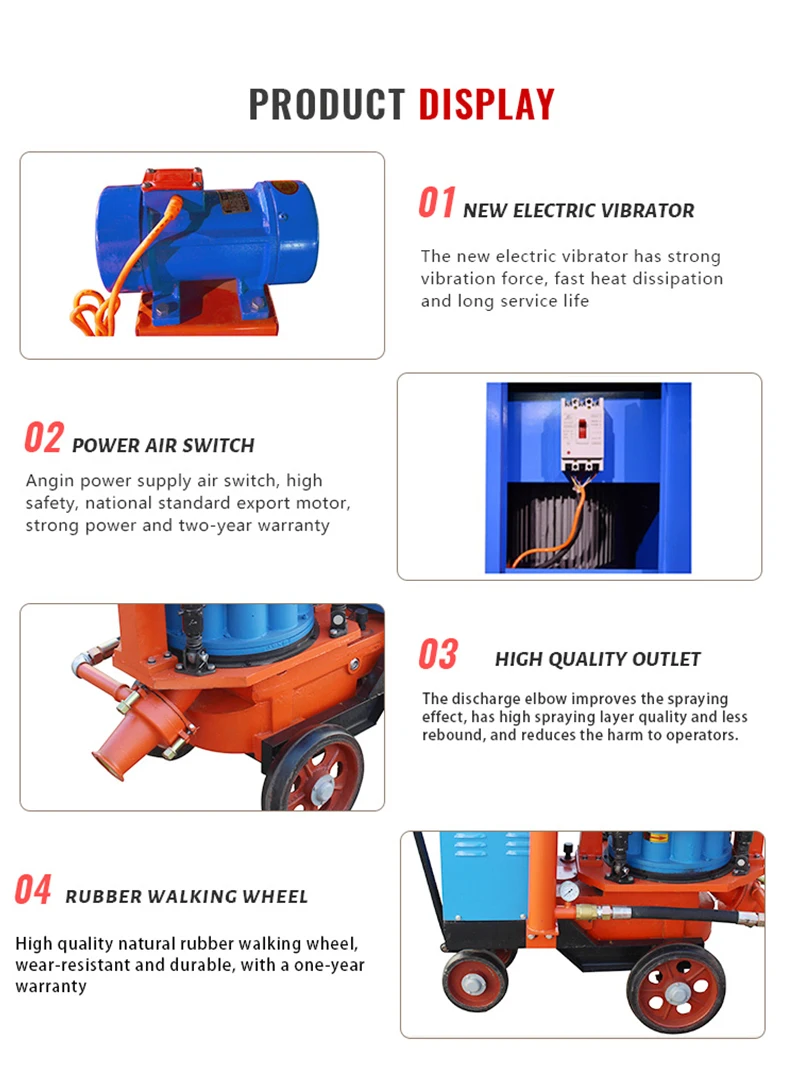 PRODUCT DISPLAY

01 NEW ELECTRIC VIBRATOR

The new electric vibrator has strong vibration force, fast heat dissipation and long service life

02 POWER AIR SWITCH

Angin power supply air switch, high safety, national standard export motor, strong power and two-year warranty

03 HIGH QUALITY OUTLET

The discharge elbow improves the spraying effect, has high spraying layer quality and less rebound, and reduces the harm to operators.

04 RUBBER WALKING WHEEL

High quality natural rubber walking wheel, wear-resistant and durable, with a one-year warranty