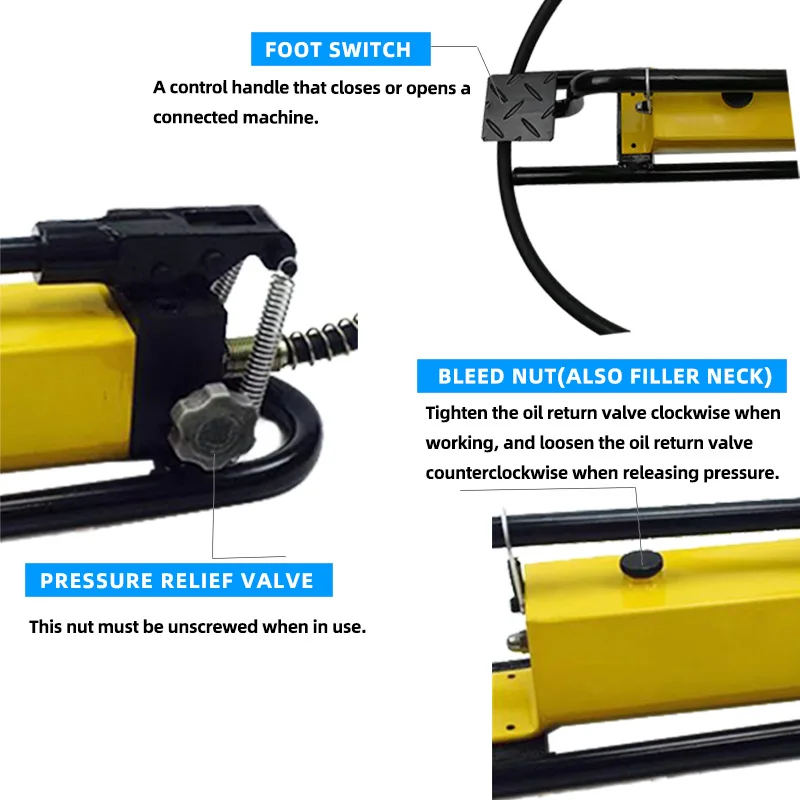 FOOT SWITCH

A control handle that closes or opens a connected machine.

BLEED NUT(ALSO FILLER NECK)

Tighten the oil return valve clockwise when working, and loosen the oil return valve counterclockwise when releasing pressure.

PRESSURE RELIEF VALVE

This nut must be unscrewed when in use.