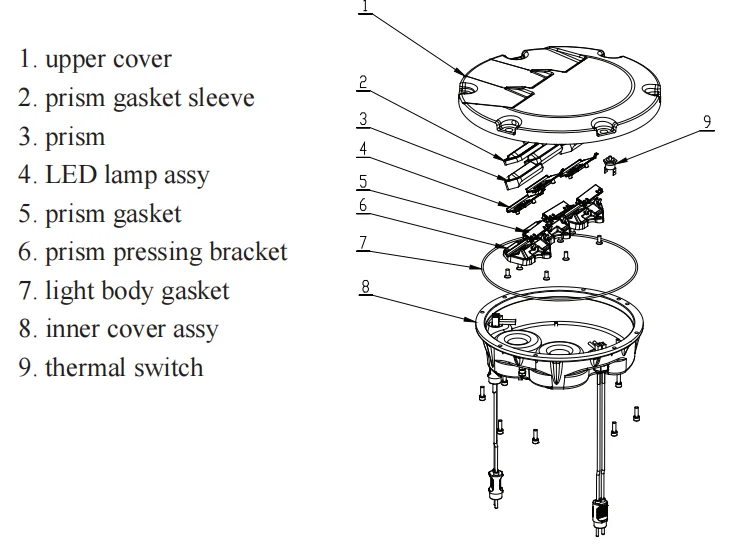 1. upper cover
2. prism gasket sleeve
3. prism
4. LED lamp assy
5. prism gasket
6. prism pressing bracket
7. light body gasket
8. inner cover assy
9. thermal switch

1
2
3
4
5
6
7
8
9