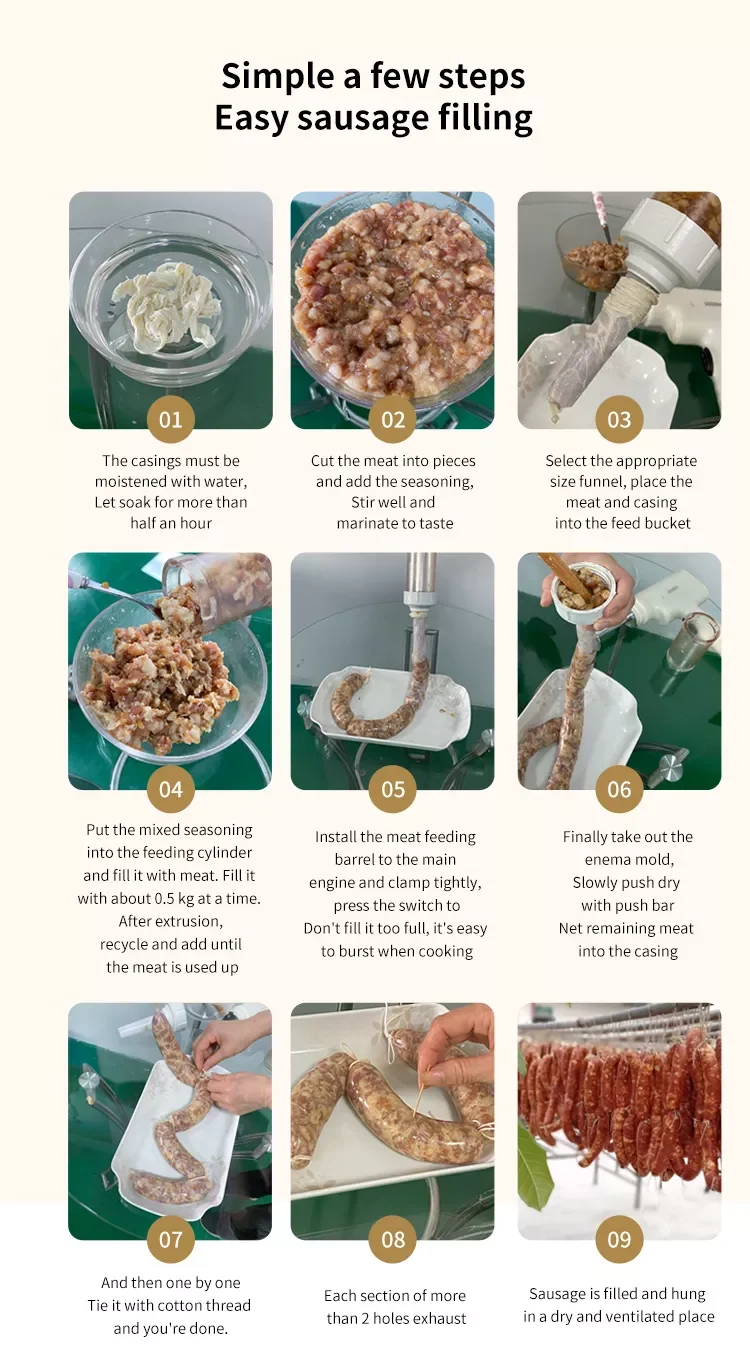 Simple a few steps
Easy sausage filling

01

The casings must be moistened with water, Let soak for more than half an hour

02

Cut the meat into pieces and add the seasoning, Stir well and marinate to taste

03

Select the appropriate size funnel, place the meat and casing into the feed bucket

04

Put the mixed seasoning into the feeding cylinder and fill it with meat. Fill it with about 0.5 kg at a time. After extrusion, recycle and add until the meat is used up

05

Install the meat feeding barrel to the main engine and clamp tightly, press the switch to Don't fill it too full, it's easy to burst when cooking

06

Finally take out the enema mold, Slowly push dry with push bar Net remaining meat into the casing

07

And then one by one Tie it with cotton thread and you're done.

08

Each section of more than 2 holes exhaust

09

Sausage is filled and hung in a dry and ventilated place