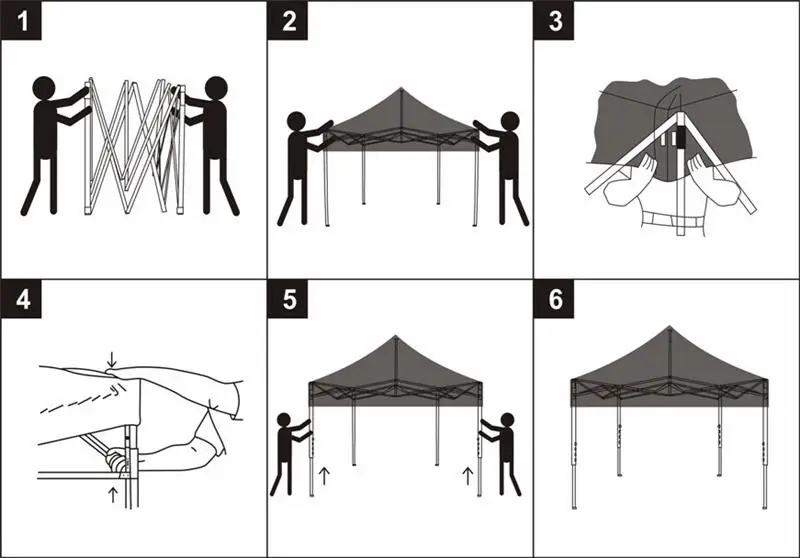 1

2

3

4

5

6