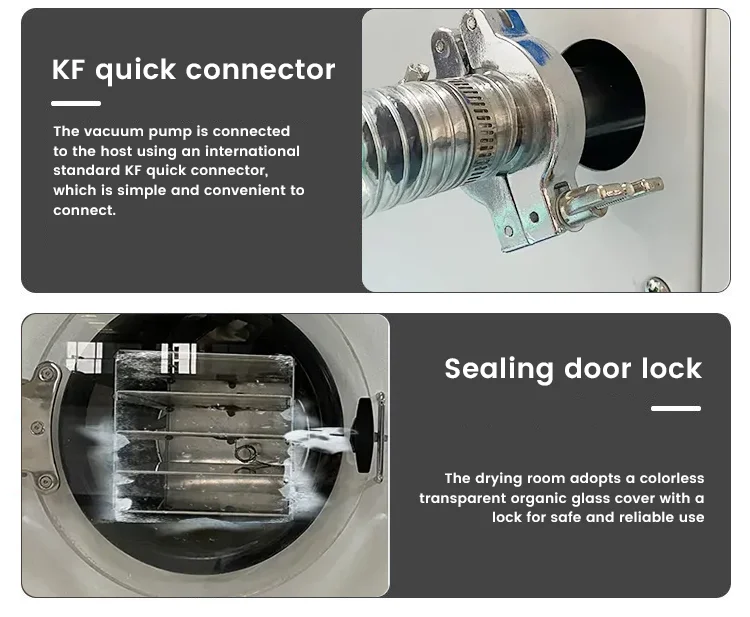 KF quick connector

The vacuum pump is connected to the host using an international standard KF quick connector, which is simple and convenient to connect.

Sealing door lock

The drying room adopts a colorless transparent organic glass cover with a lock for safe and reliable use