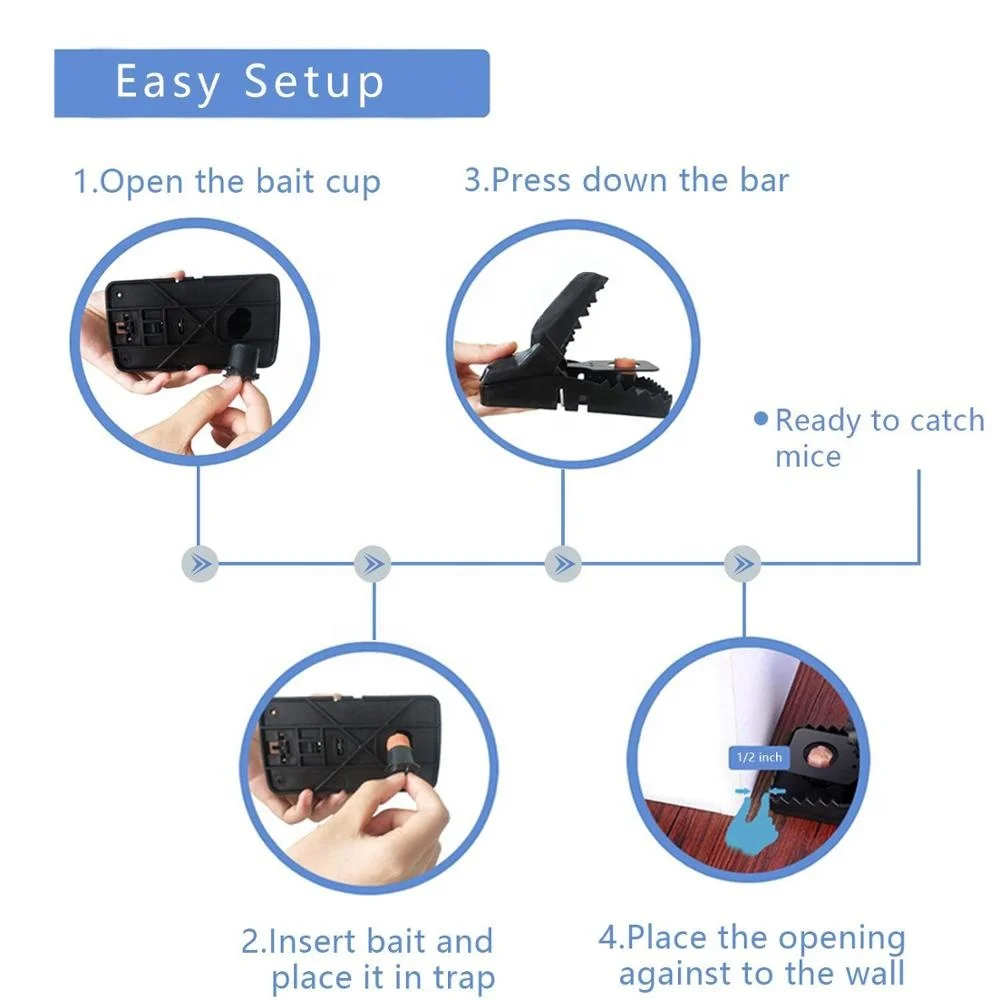 Easy Setup

1.Open the bait cup

3.Press down the bar

• Ready to catch mice

1/2 inch

2.Insert bait and place it in trap

4.Place the opening against to the wall