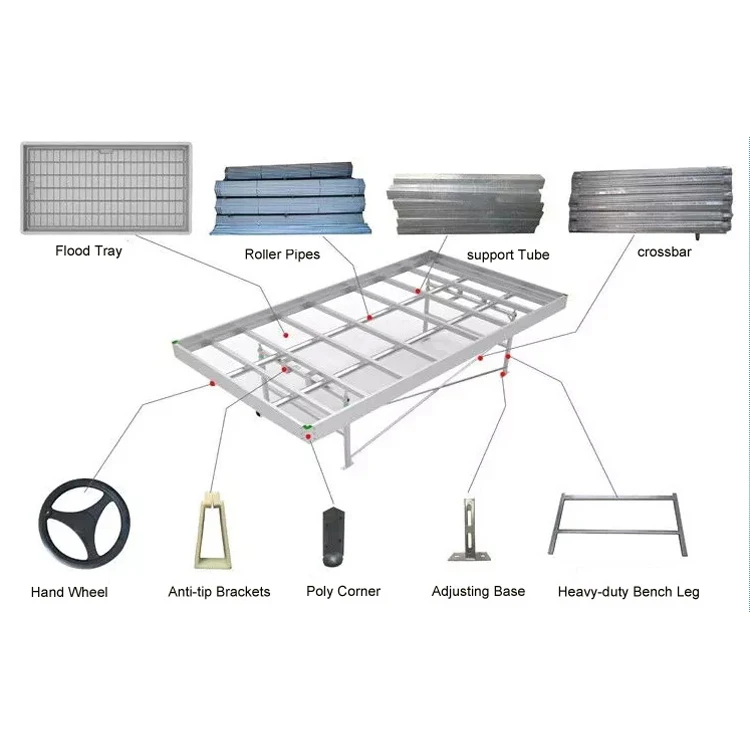 Flood Tray

Roller Pipes

support Tube

crossbar

Hand Wheel

Anti-tip Brackets

Poly Corner

Adjusting Base

Heavy-duty Bench Leg