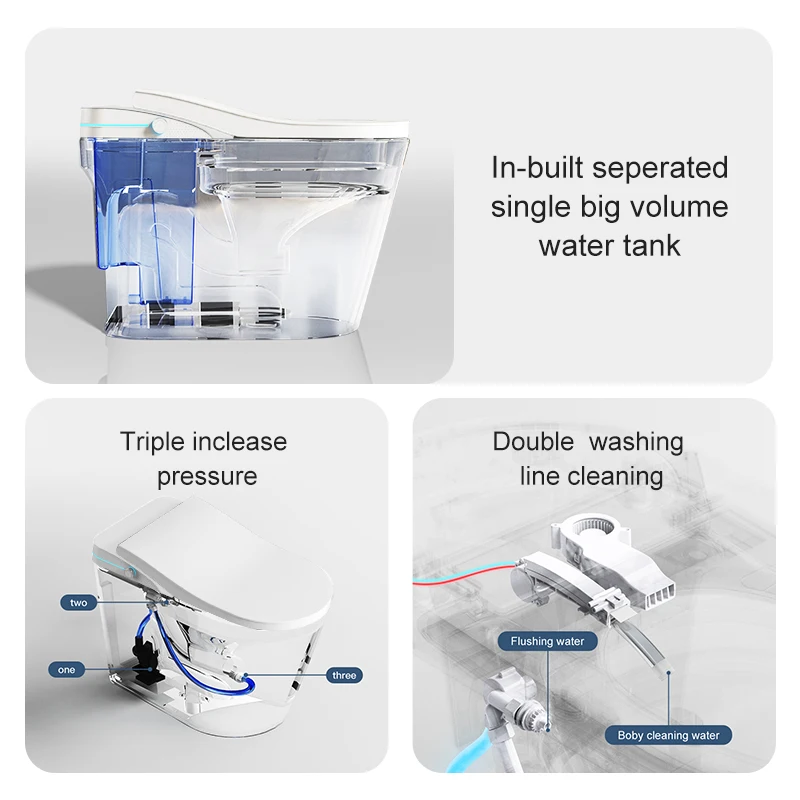 In-built seperated single big volume water tank

Triple inclease pressure

two

one

three

Double washing line cleaning

Flushing water

Boby cleaning water