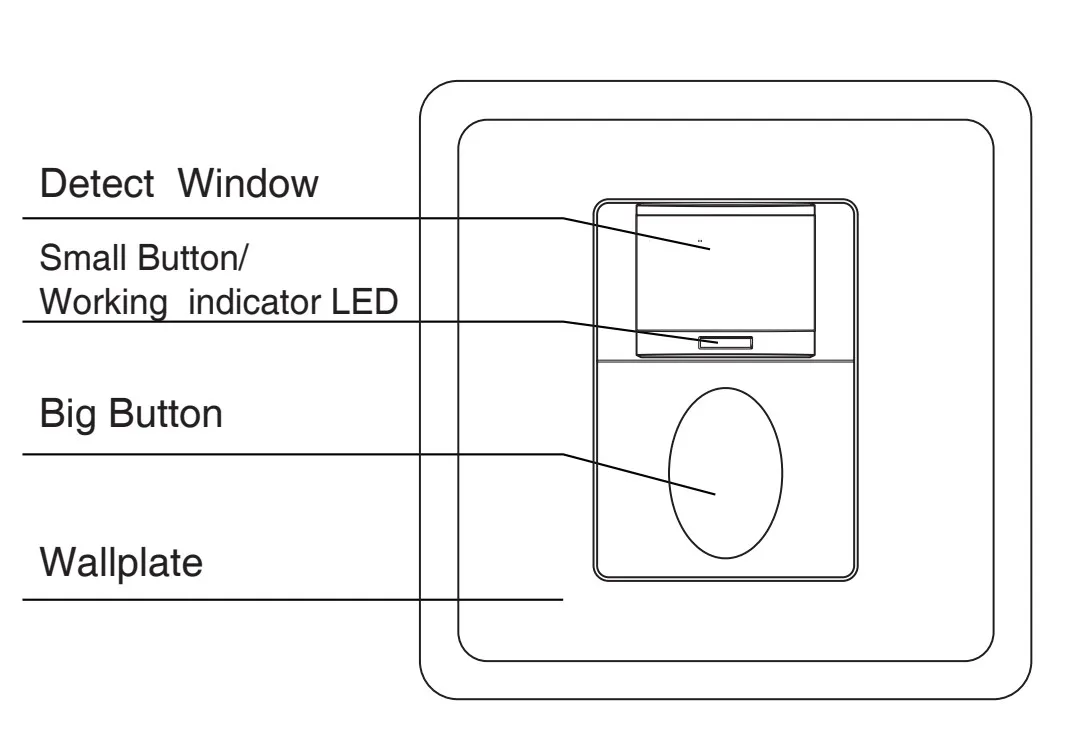 Detect Window

Small Button/
Working indicator LED

Big Button

Wallplate