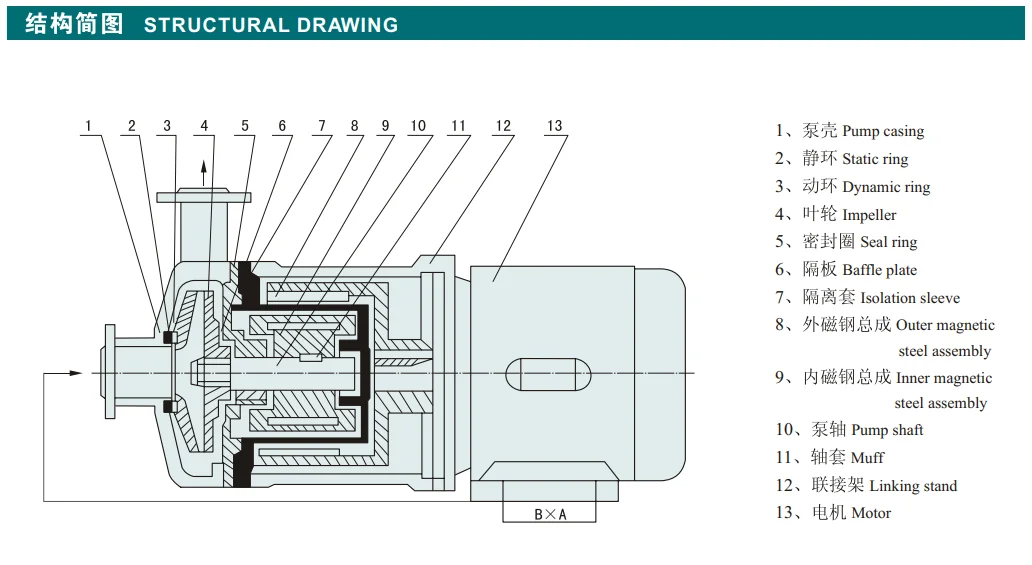 结构简图 STRUCTURAL DRAWING

1 2 3 4 5 6 7 8 9 10 11 12 13

B×A

1、泵壳 Pump casing
2、静环 Static ring
3、动环 Dynamic ring
4、叶轮 Impeller
5、密封圈 Seal ring
6、隔板 Baffle plate
7、隔离套 Isolation sleeve
8、外磁钢总成 Outer magnetic steel assembly
9、内磁钢总成 Inner magnetic steel assembly
10、泵轴 Pump shaft
11、轴套 Muff
12、联接架 Linking stand
13、电机 Motor