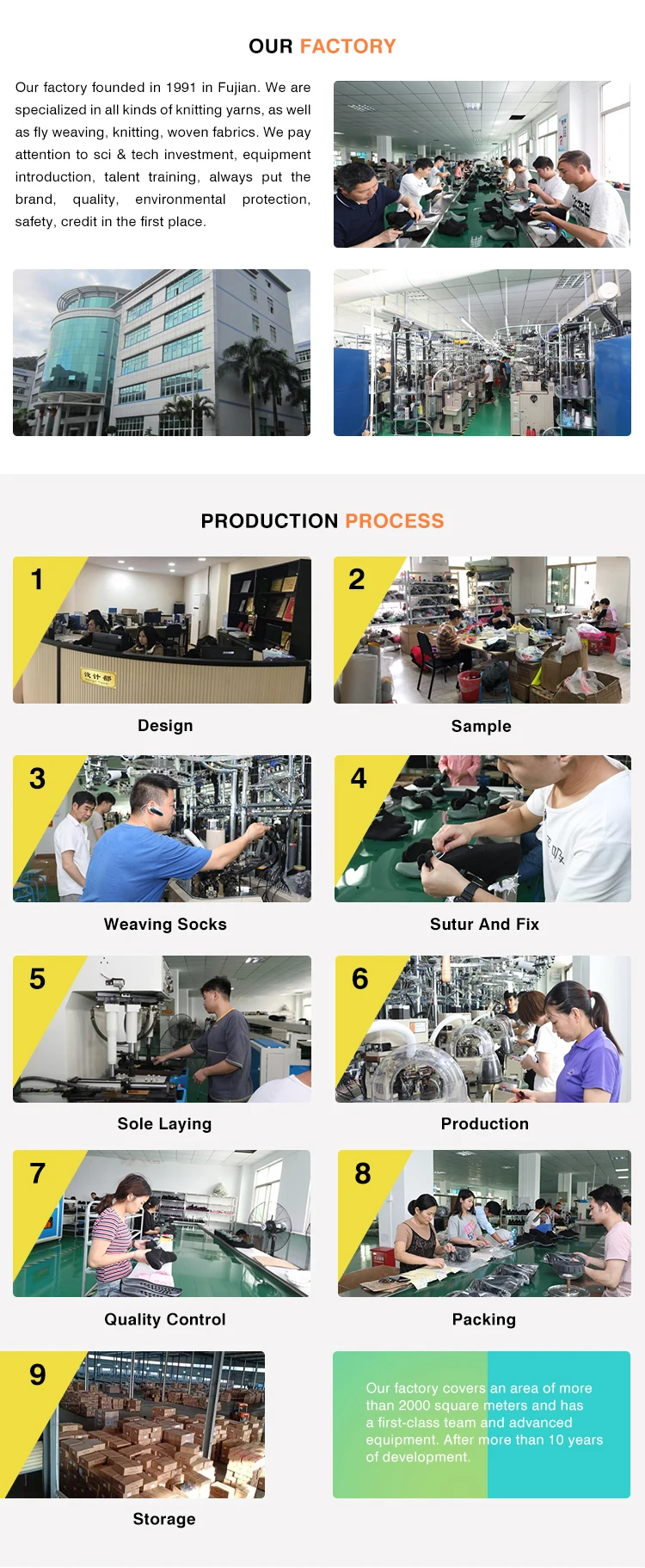 OUR FACTORY

Our factory founded in 1991 in Fujian. We are specialized in all kinds of knitting yarns, as well as fly weaving, knitting, woven fabrics. We pay attention to sci & tech investment, equipment introduction, talent training, always put the brand, quality, environmental protection, safety, credit in the first place.

PRODUCTION PROCESS

1

设计部

Design

2

Sample

3

Weaving Socks

4

Sutur And Fix

5

Sole Laying

6

Production

7

Quality Control

8

Packing

9

Storage

Our factory covers an area of more than 2000 square meters and has a first-class team and advanced equipment. After more than 10 years of development.