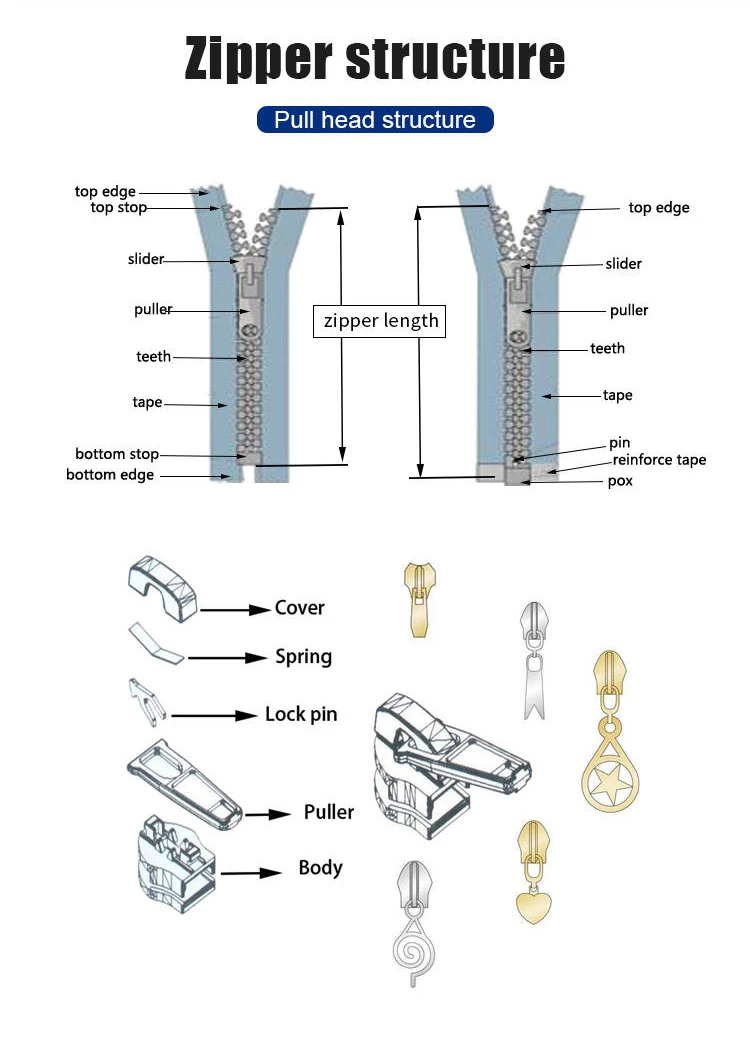 Zipper structure

Pull head structure

top edge
top stop
slider
puller
teeth
tape
bottom stop
bottom edge

zipper length

top edge
slider
puller
teeth
tape
pin
reinforce tape
pox

Cover
Spring
Lock pin
Puller
Body